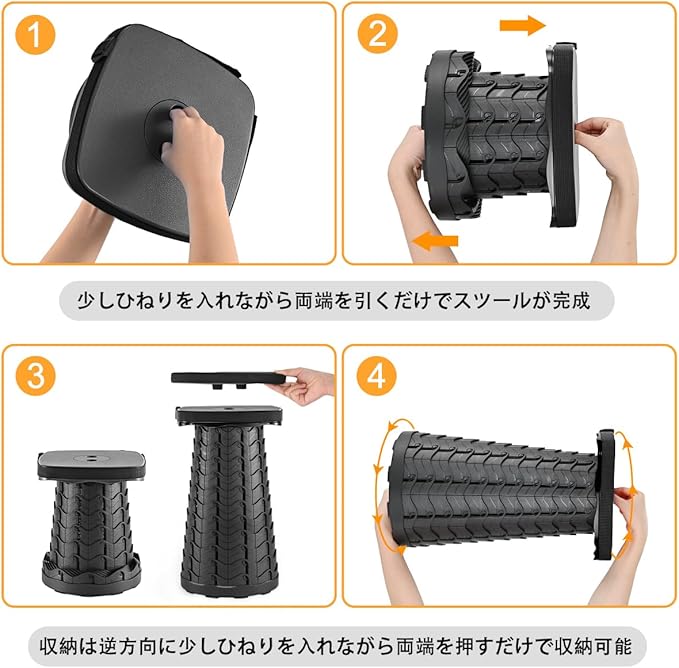 1

2

少しひねりを入れながら両端を引くだけでスツールが完成

3

4

収納は逆方向に少しひねりを入れながら両端を押すだけで収納可能