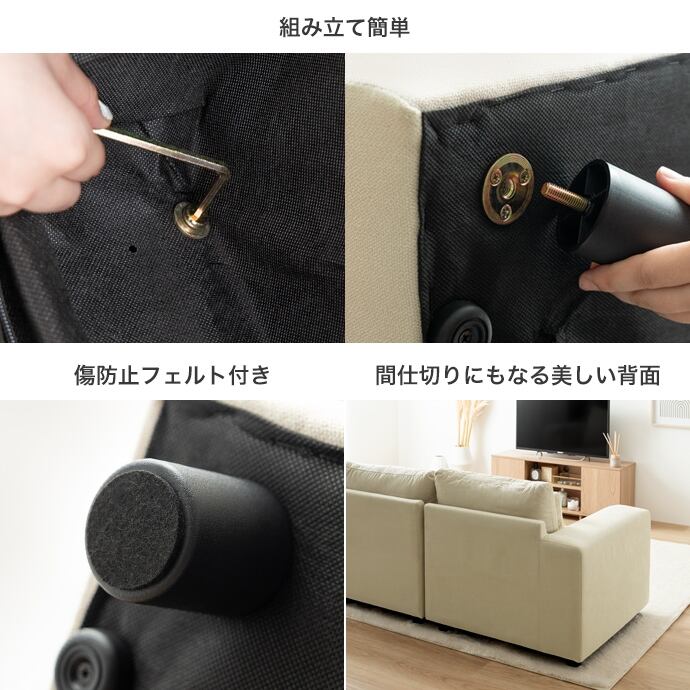 組み立て簡単

傷防止フェルト付き

間仕切りにもなる美しい背面