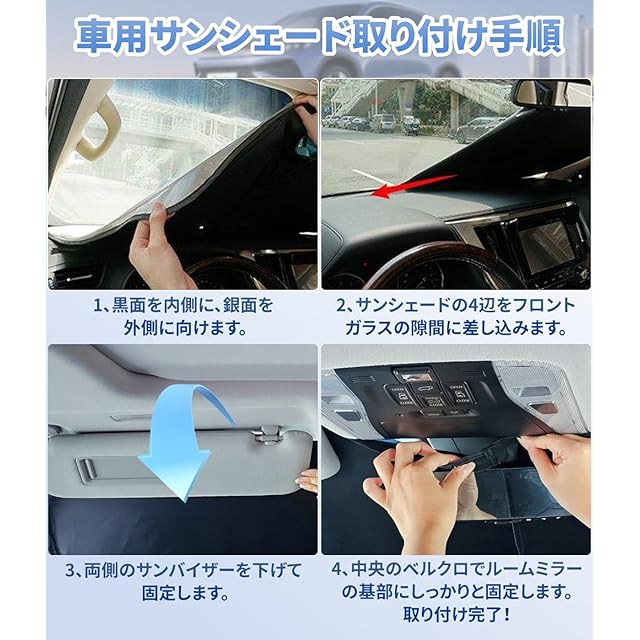 車用サンシェード取り付け手順

1、黒面を内側に、銀面を外側に向けます。

2、サンシェードの4辺をフロントガラスの隙間に差し込みます。

OPEN
CLOSE
CLOSE
OPEN
CLOSE

3、両側のサンバイザーを下げて固定します。

4、中央のベルクロでルームミラーの基部にしっかりと固定します。取り付け完了！