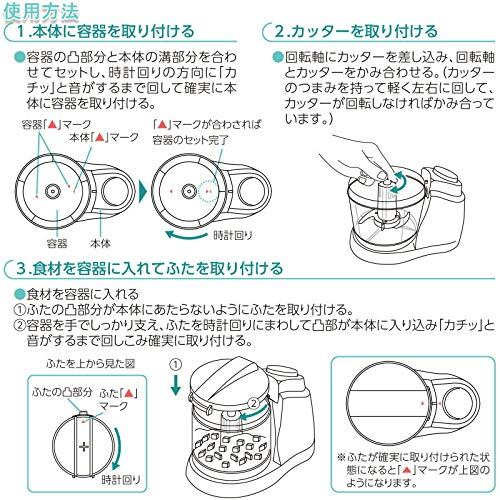 使用方法

1.本体に容器を取り付ける

●容器の凸部分と本体の溝部分を合わせてセットし、時計回りの方向に「カチッ」と音がするまで回して確実に本体に容器を取り付ける。

容器「▲」マーク
本体「▲」マーク
「▲」マークが合わされば容器のセット完了
容器
本体
時計回り

2.カッターを取り付ける

●回転軸にカッターを差し込み、回転軸とカッターをかみ合わせる。(カッターのつまみを持って軽く左右に回して、カッターが回転しなければかみ合っています。)

3.食材を容器に入れてふたを取り付ける

●食材を容器に入れる
①ふたの凸部分が本体にあたらないようにふたを取り付ける。
②容器を手でしっかり支え、ふたを時計回りにまわして凸部が本体に入り込み「カチッ」と音がするまで回しこみ確実に取り付ける。

ふたを上から見た図
ふたの凸部分
ふた「▲」マーク
時計回り
①
②

※ふたが確実に取り付けられた状態になると「▲」マークが上図のようになります。