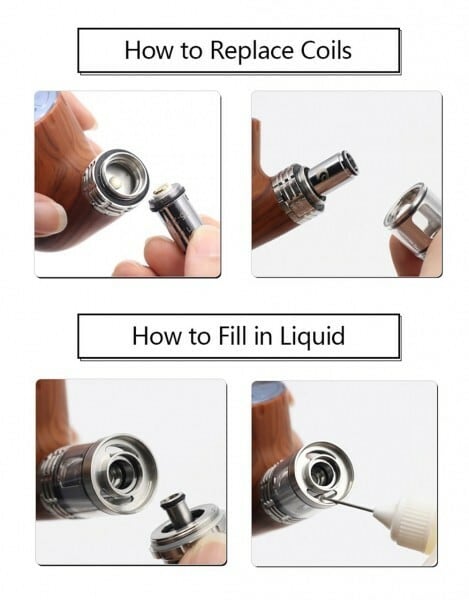 How to Replace Coils

How to Fill in Liquid