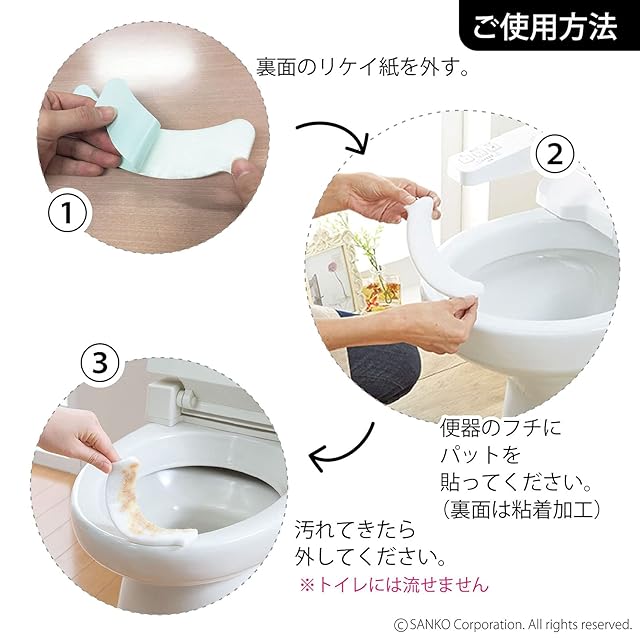 ご使用方法

裏面のリケイ紙を外す。

①

②

便器のフチにパットを貼ってください。(裏面は粘着加工)

③

汚れてきたら外してください。

※トイレには流せません

© SANKO Corporation. All rights reserved.