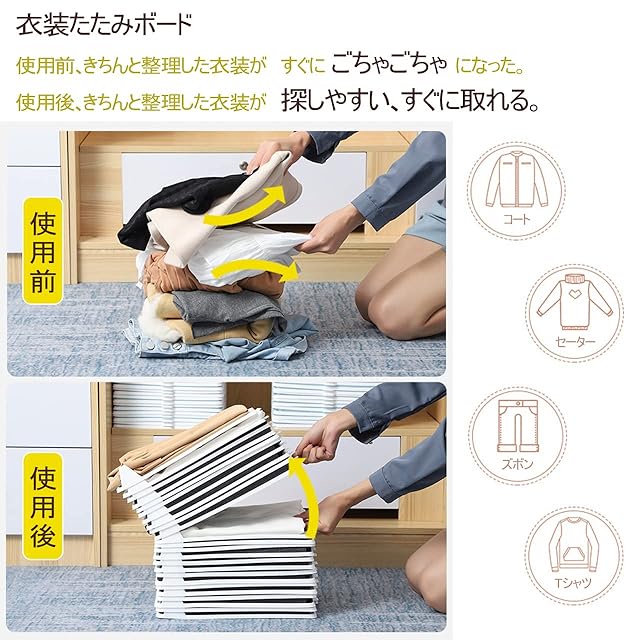 衣装たたみボード

使用前、きちんと整理した衣装が すぐに ごちゃごちゃ になった。
使用後、きちんと整理した衣装が 探しやすい、すぐに取れる。

使用前

使用後

コート

セーター

ズボン

Tシャツ