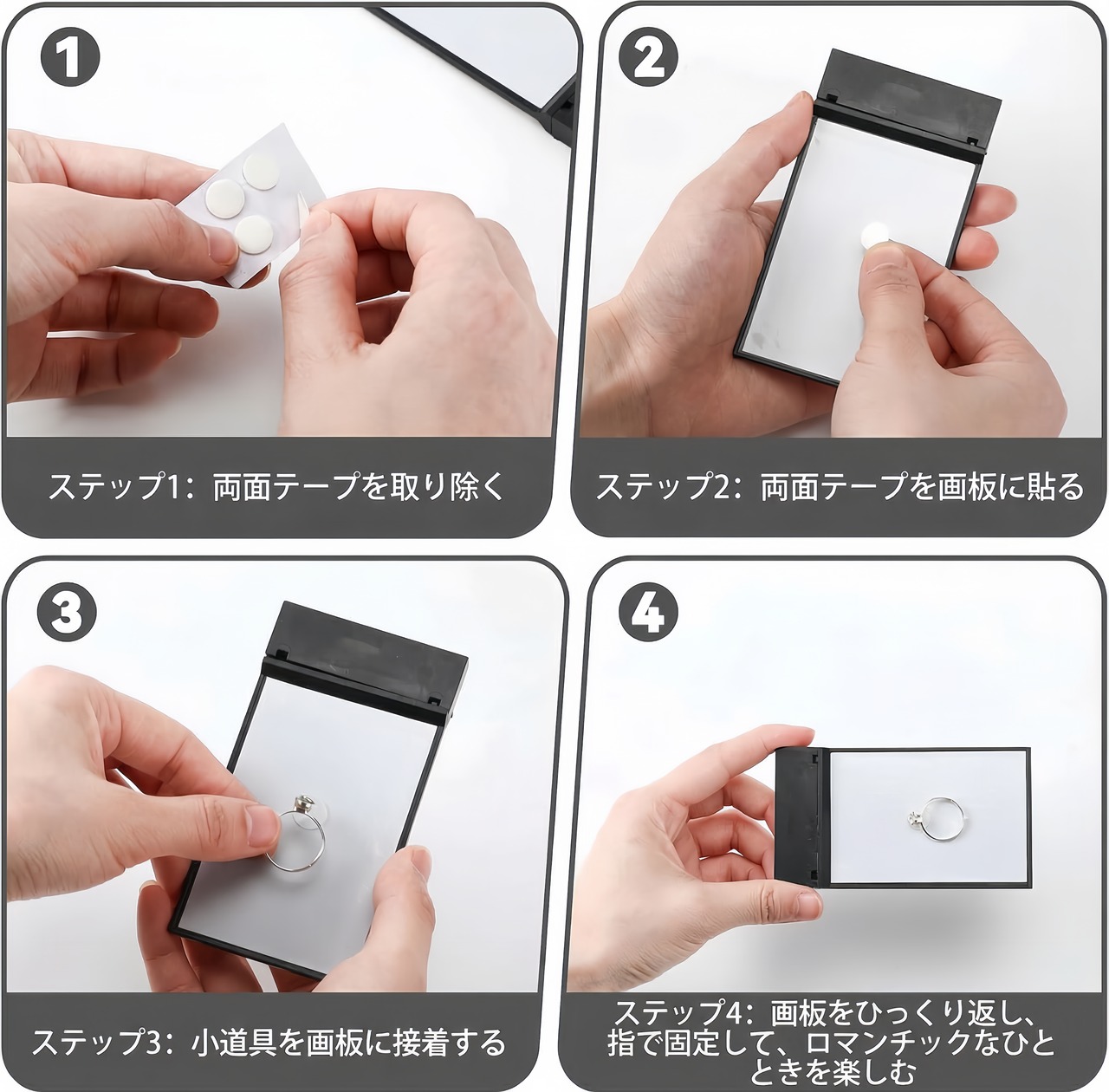 1

ステップ1：両面テープを取り除く

2

ステップ2：両面テープを画板に貼る

3

ステップ3：小道具を画板に接着する

4

ステップ4：画板をひっくり返し、指で固定して、ロマンチックなひとときを楽しむ