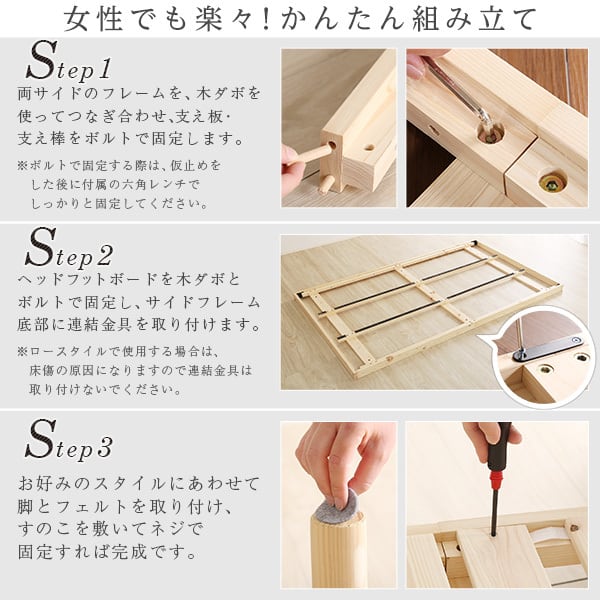 女性でも楽々！かんたん組み立て

Step1
両サイドのフレームを、木ダボを使ってつなぎ合わせ､支え板・支え棒をボルトで固定します。

※ボルトで固定する際は、仮止めをした後に付属の六角レンチでしっかりと固定してください。

Step2
ヘッドフットボードを木ダボとボルトで固定し、サイドフレーム底部に連結金具を取り付けます。

※ロースタイルで使用する場合は、床傷の原因になりますので連結金具は取り付けないでください。

Step3
お好みのスタイルにあわせて脚とフェルトを取り付け、すのこを敷いてネジで固定すれば完成です。