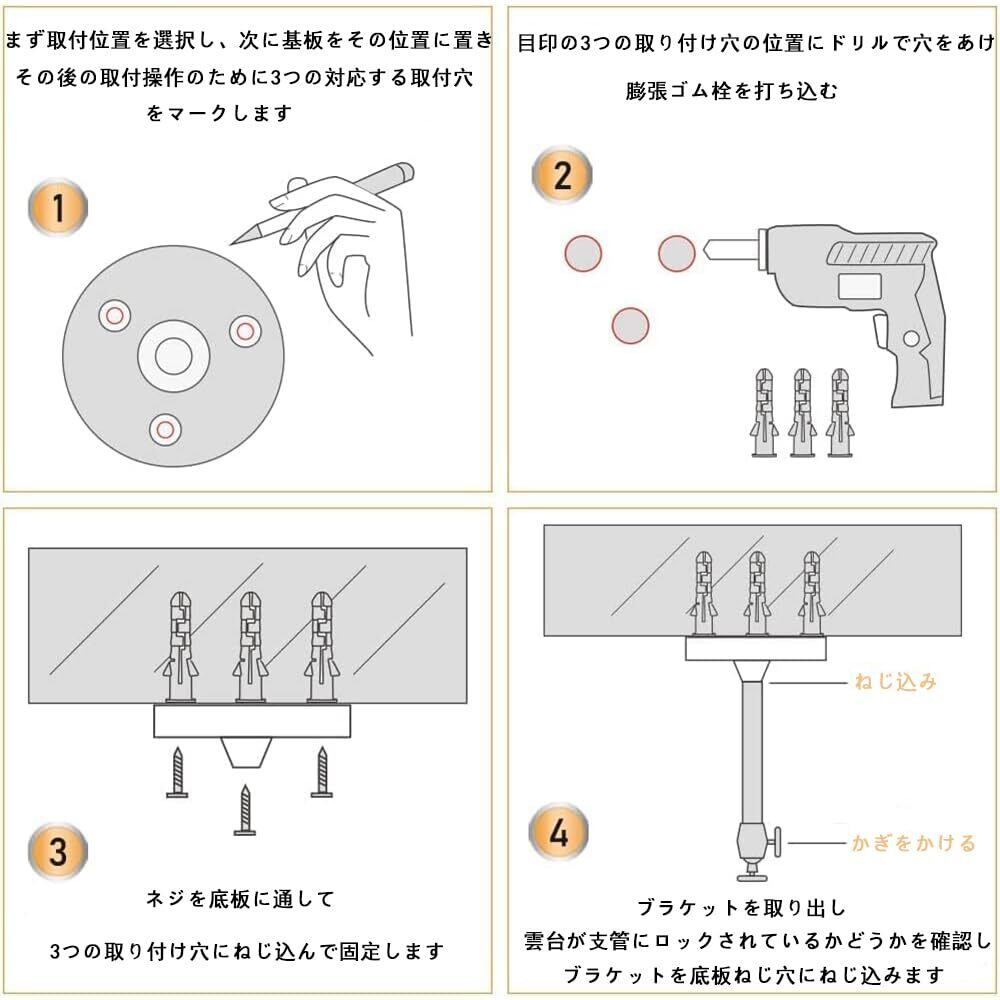 まず取付位置を選択し、次に基板をその位置に置き
その後の取付操作のために3つの対応する取付穴
をマークします

1

目印の3つの取り付け穴の位置にドリルで穴をあけ
膨張ゴム栓を打ち込む

2

3

ネジを底板に通して

3つの取り付け穴にねじ込んで固定します

ねじ込み

かぎをかける

4

ブラケットを取り出し
雲台が支管にロックされているかどうかを確認し
ブラケットを底板ねじ穴にねじ込みます