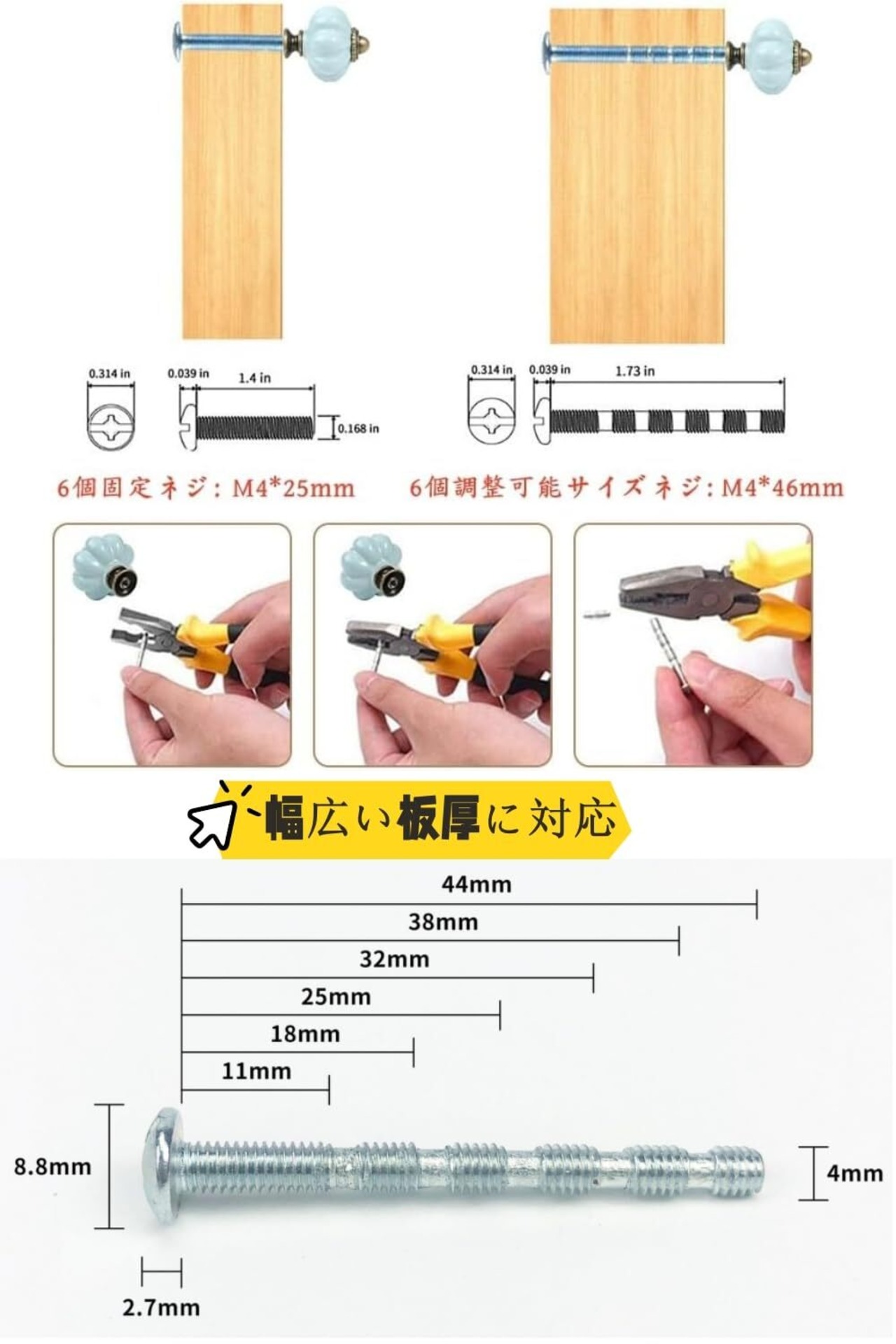 0.314 in
0.039 in
1.4 in
0.168 in

0.314 in
0.039 in
1.73 in

6個固定ネジ: M4*25mm

6個調整可能サイズネジ: M4*46mm

幅広い板厚に対応

44mm
38mm
32mm
25mm
18mm
11mm
8.8mm
4mm
2.7mm