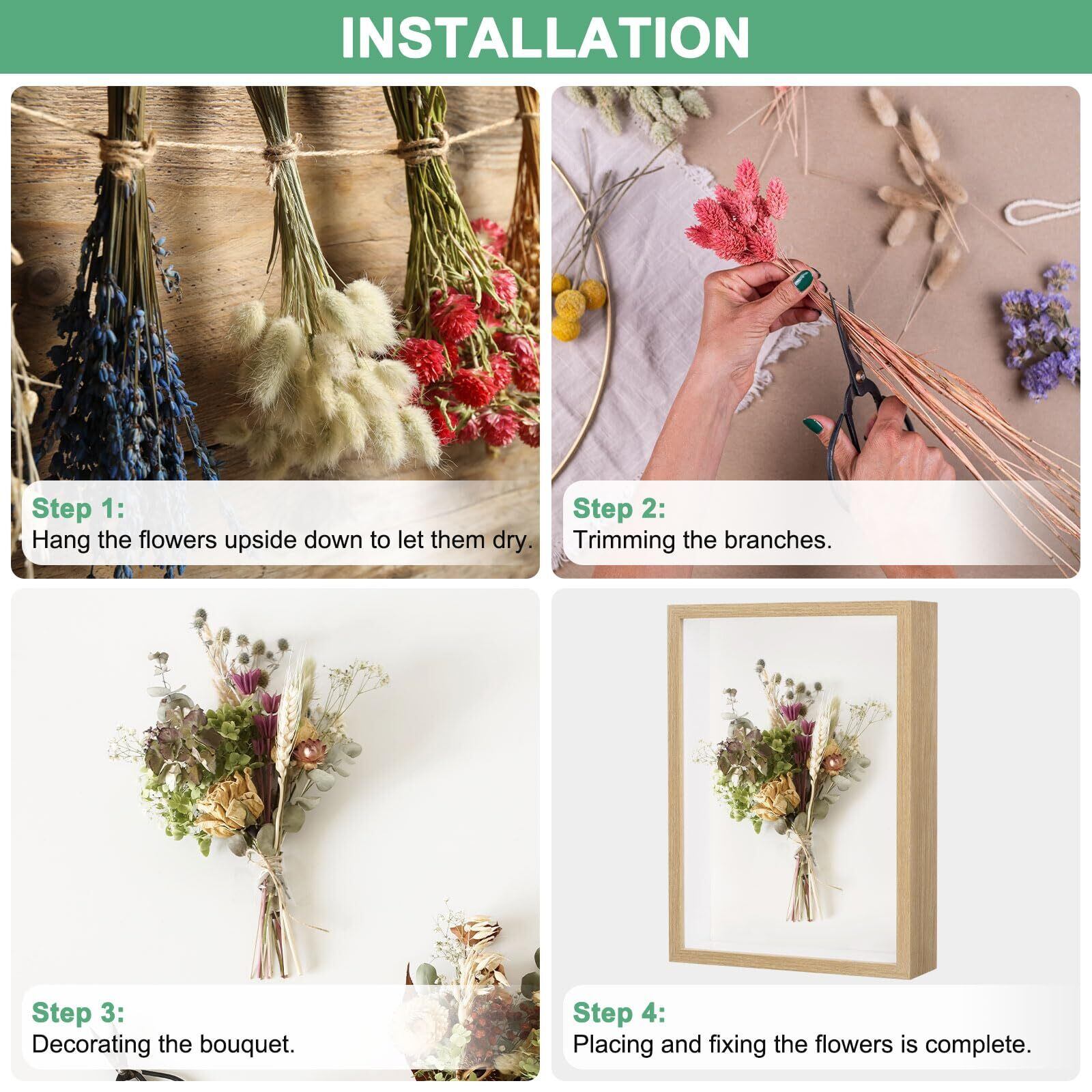 INSTALLATION

Step 1:
Hang the flowers upside down to let them dry.

Step 2:
Trimming the branches.

Step 3:
Decorating the bouquet.

Step 4:
Placing and fixing the flowers is complete.