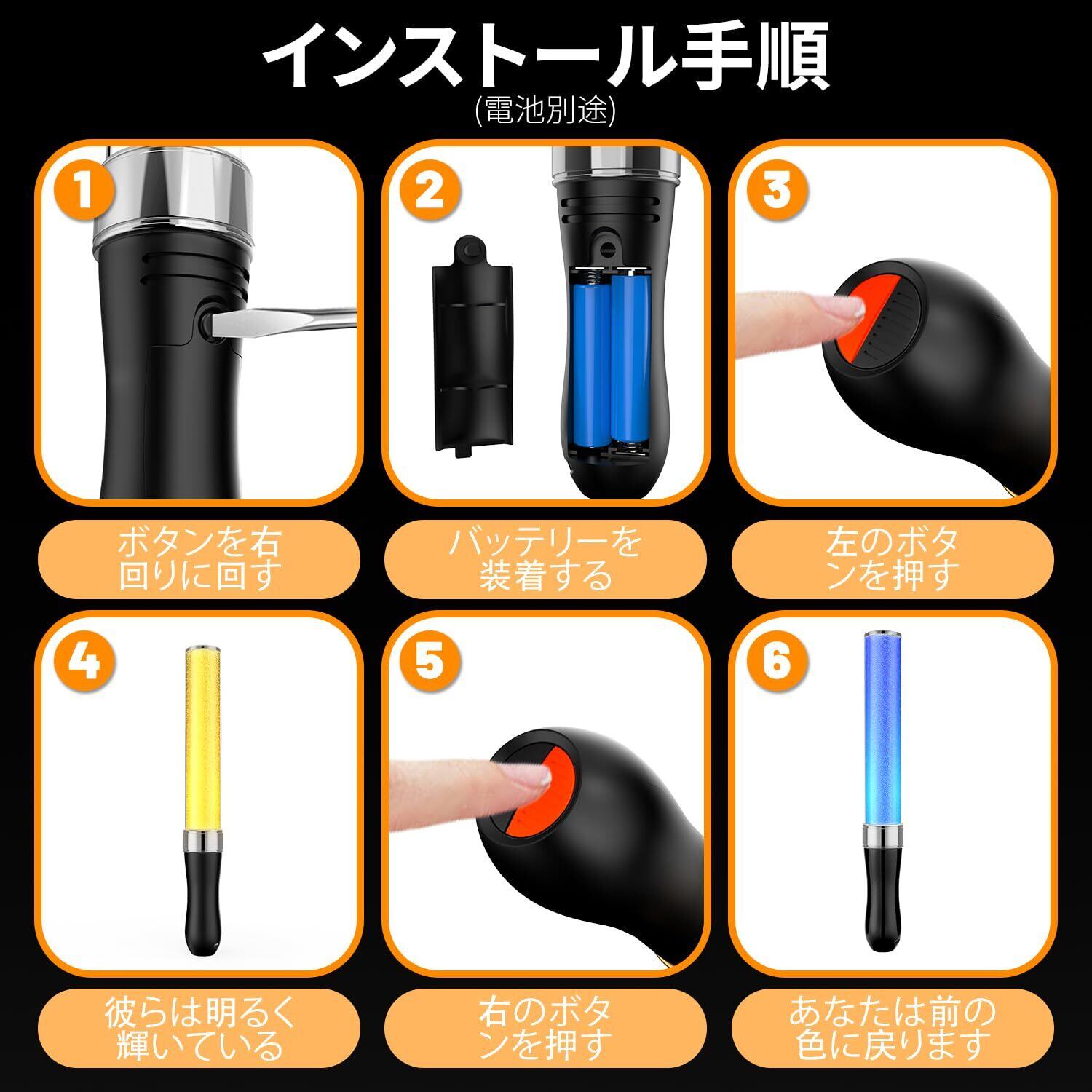 インストール手順
(電池別途)

1
ボタンを右回りに回す

2
バッテリーを装着する

3
左のボタンを押す

4
彼らは明るく輝いている

5
右のボタンを押す

6
あなたは前の色に戻ります