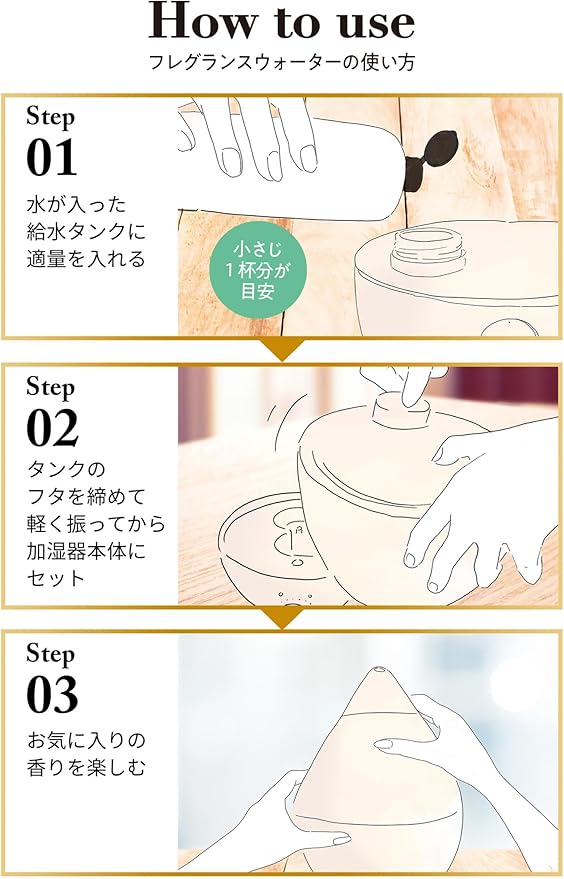 How to use
フレグランスウォーターの使い方

Step
01
水が入った給水タンクに適量を入れる

小さじ1杯分が目安

Step
02
タンクのフタを締めて軽く振ってから加湿器本体にセット

Step
03
お気に入りの香りを楽しむ