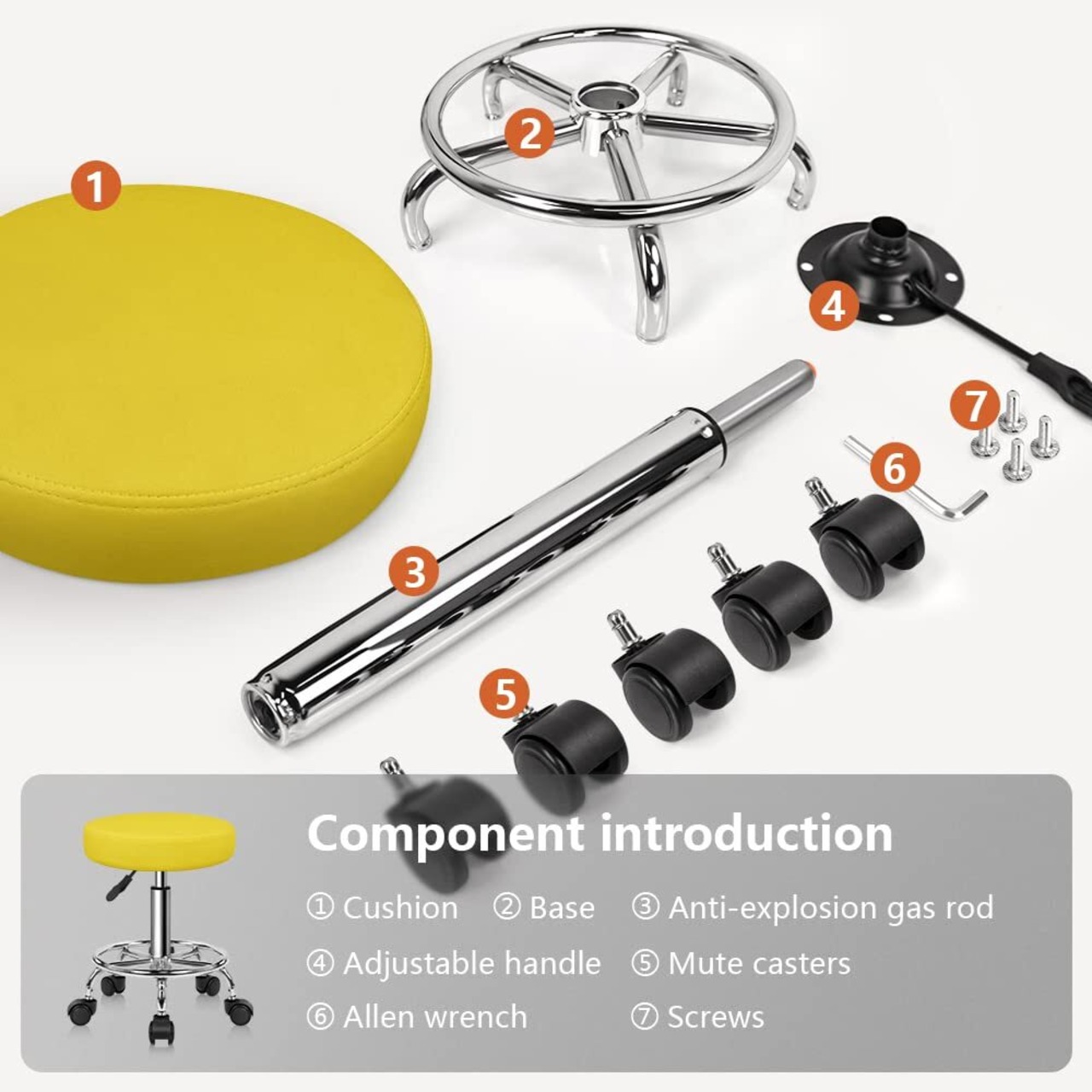 1
2
4
7
6
3
5

Component introduction

① Cushion ② Base ③ Anti-explosion gas rod

④ Adjustable handle ⑤ Mute casters

⑥ Allen wrench ⑦ Screws