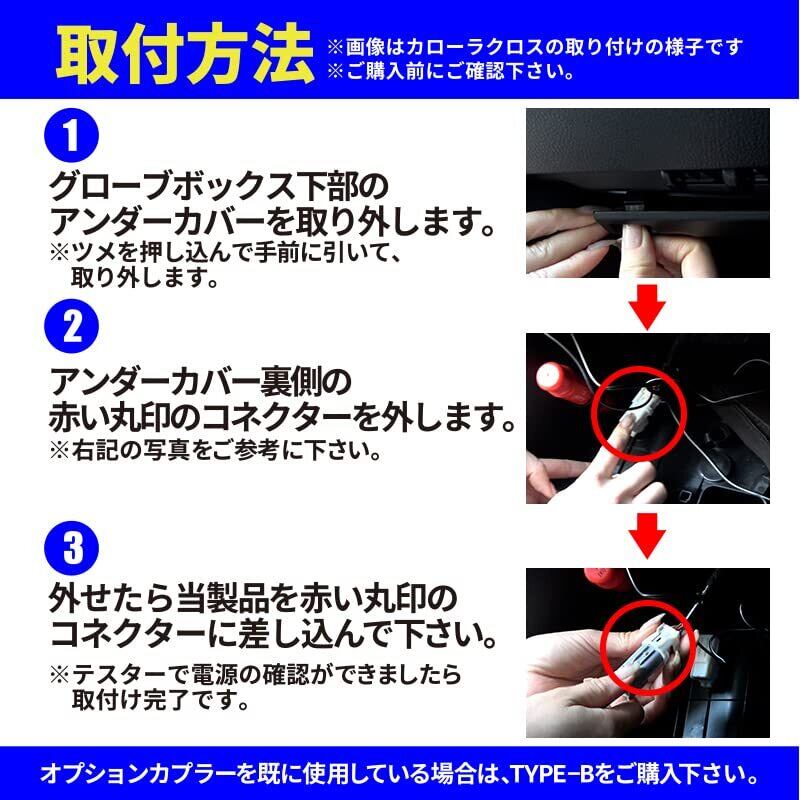 取付方法 ※画像はカローラクロスの取り付けの様子です
※ご購入前にご確認下さい。

1
グローブボックス下部のアンダーカバーを取り外します。
※ツメを押し込んで手前に引いて、取り外します。

2
アンダーカバー裏側の赤い丸印のコネクターを外します。
※右記の写真をご参考に下さい。

3
外せたら当製品を赤い丸印のコネクターに差し込んで下さい。
※テスターで電源の確認ができましたら取付け完了です。

オプションカプラーを既に使用している場合は、TYPE-Bをご購入下さい。