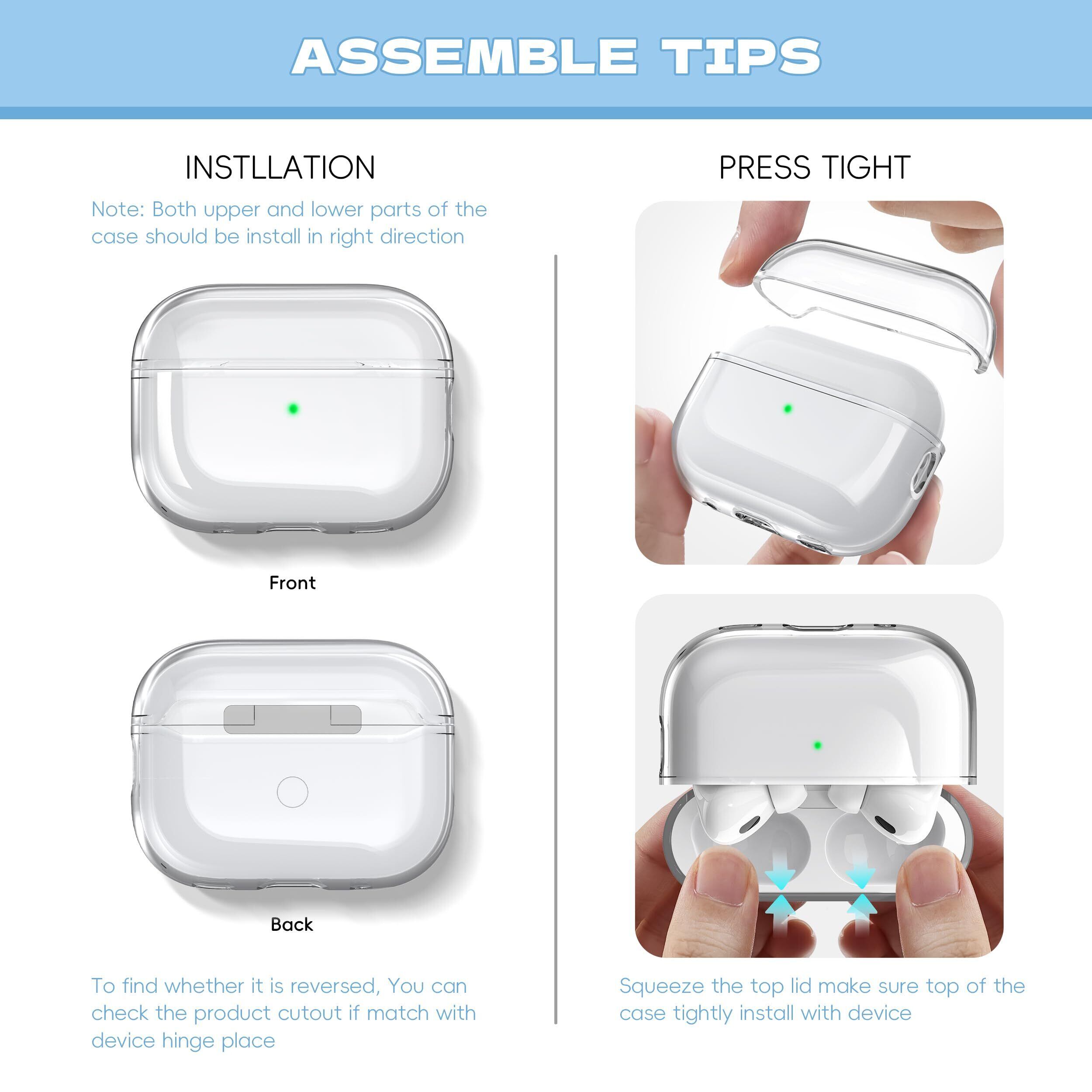 ASSEMBLE TIPS

INSTLLATION

Note: Both upper and lower parts of the case should be install in right direction

Front

Back

To find whether it is reversed, You can check the product cutout if match with device hinge place

PRESS TIGHT

Squeeze the top lid make sure top of the case tightly install with device