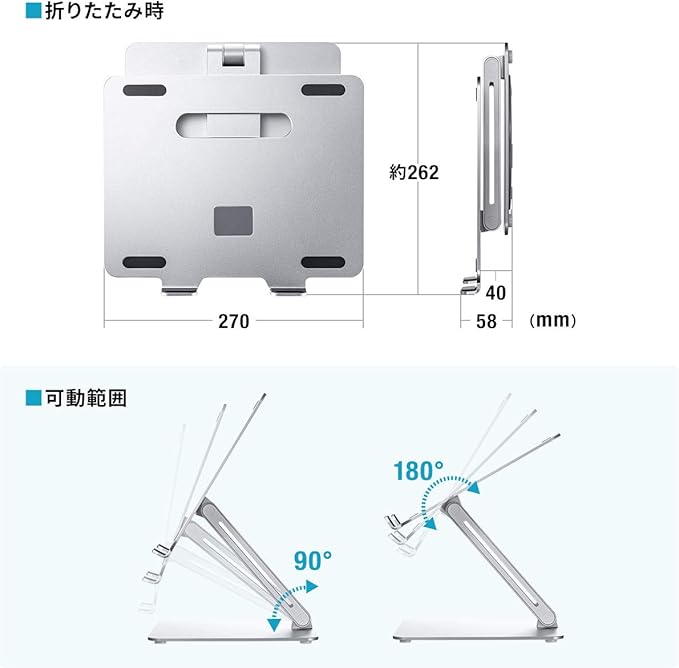 ■折りたたみ時

約262

40

270

58

(mm)

■可動範囲

180°

90°