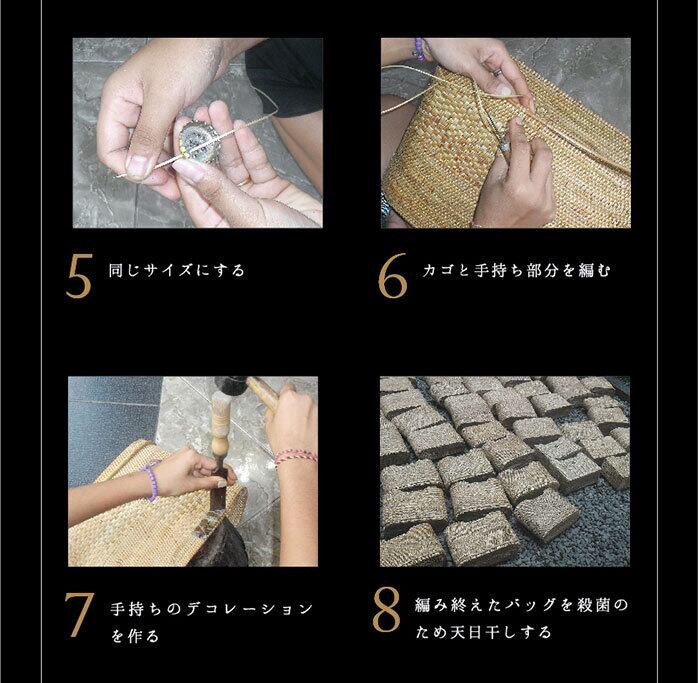 5 同じサイズにする

6 カゴと手持ち部分を編む

7 手持ちのデコレーションを作る

8 編み終えたバッグを殺菌のため天日干しする