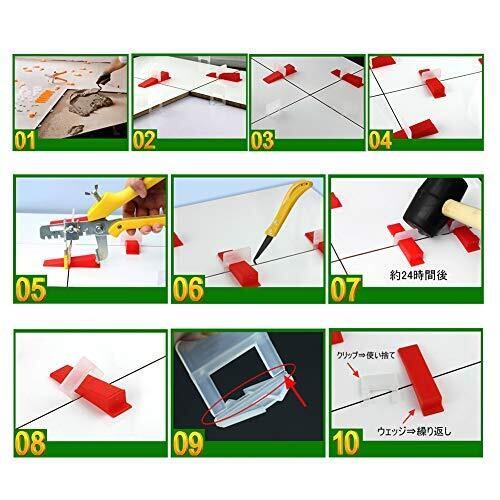 01

02

03

04

05

06

約24時間後

07

08

09

クリップ⇒使い捨て

ウェッジ⇒繰り返し

10