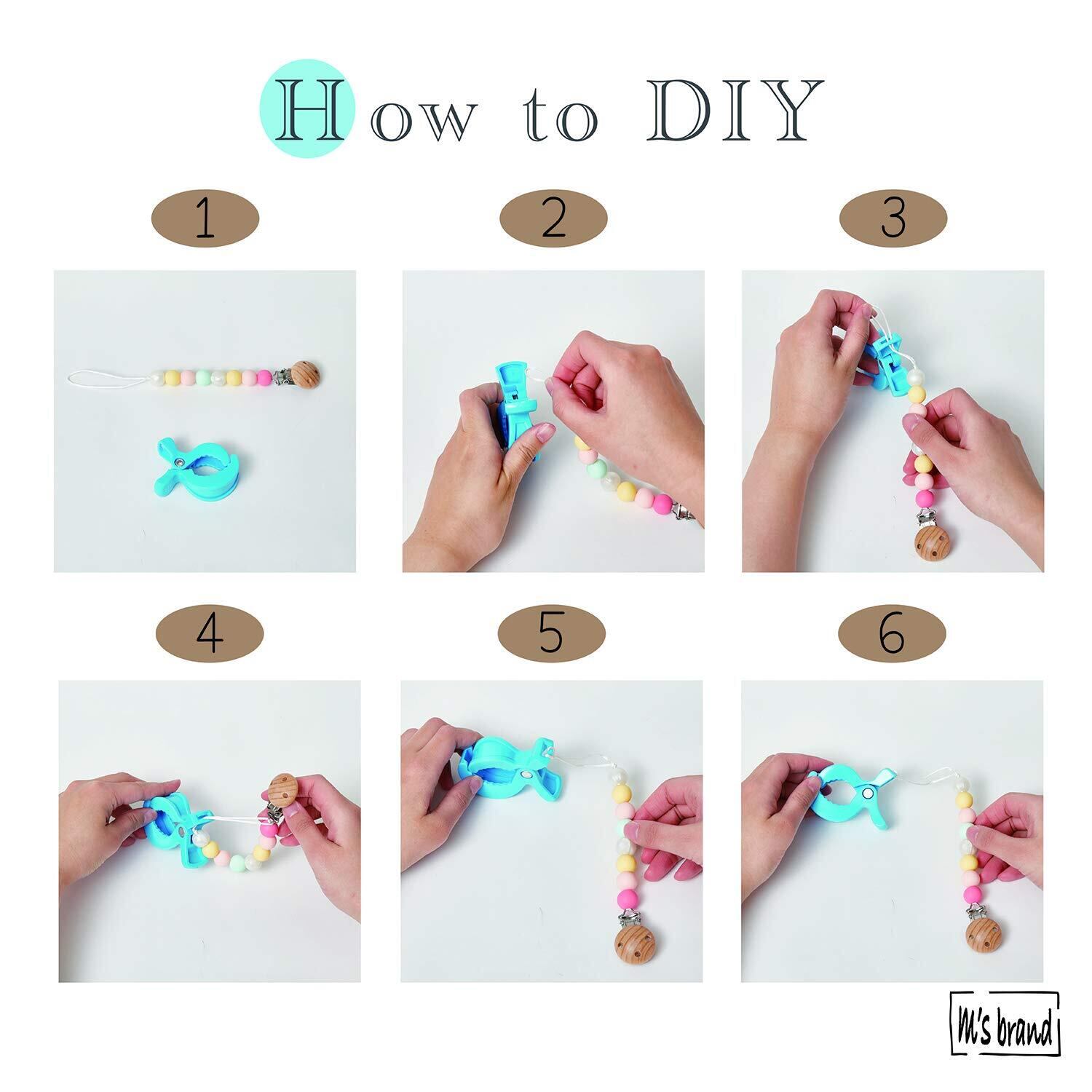 How to DIY

1

2

3

4

5

6

M's brand