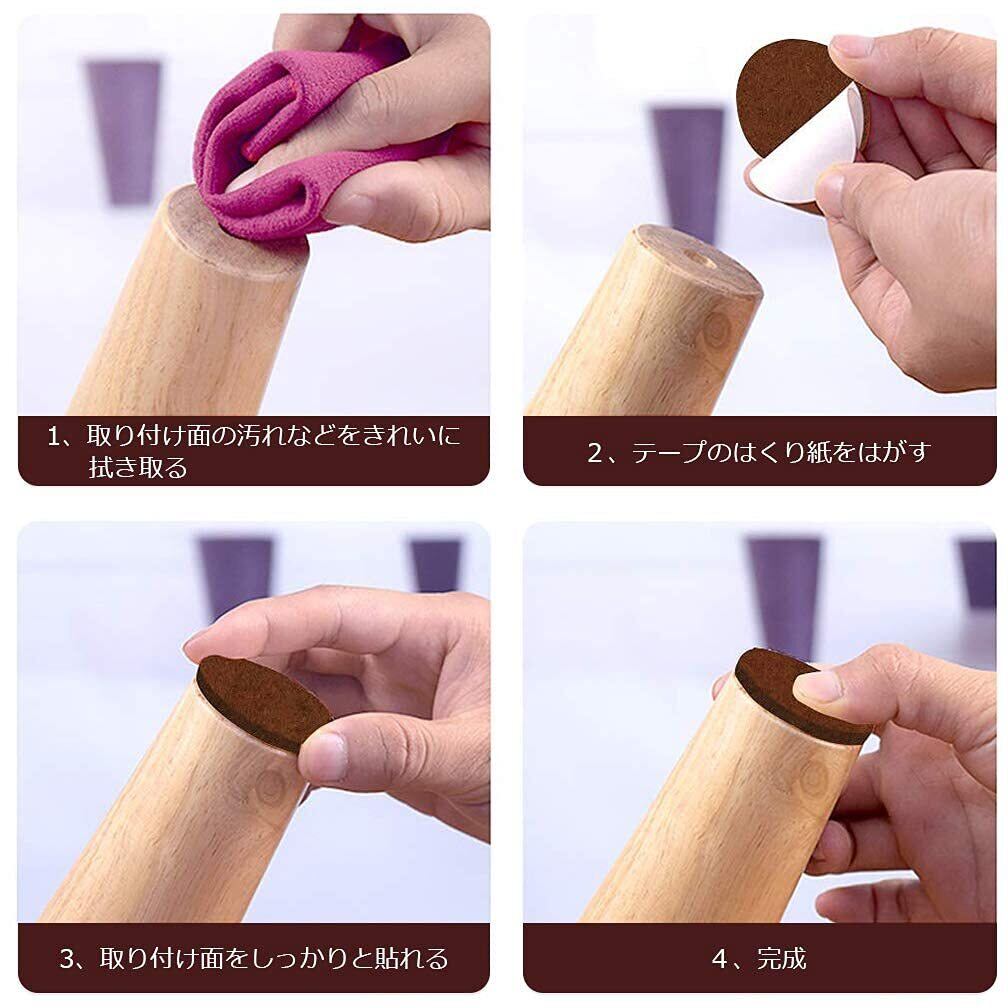 1、取り付け面の汚れなどをきれいに拭き取る

2、テープのはくり紙をはがす

3、取り付け面をしっかりと貼れる

4、完成