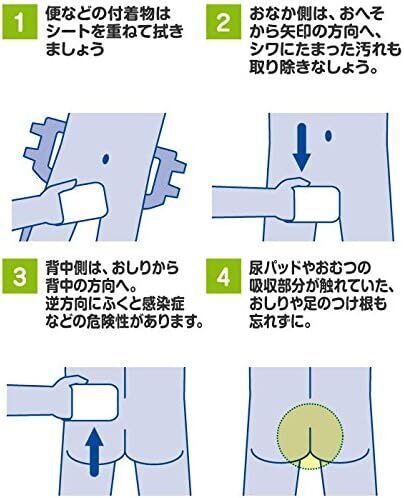 1
便などの付着物はシートを重ねて拭きましょう

2
おなか側は、おへそから矢印の方向へ、シワにたまった汚れも取り除きなしょう。

3
背中側は、おしりから背中の方向へ。逆方向にふくと感染症などの危険性があります。

4
尿パッドやおむつの吸収部分が触れていた、おしりや足のつけ根も忘れずに。