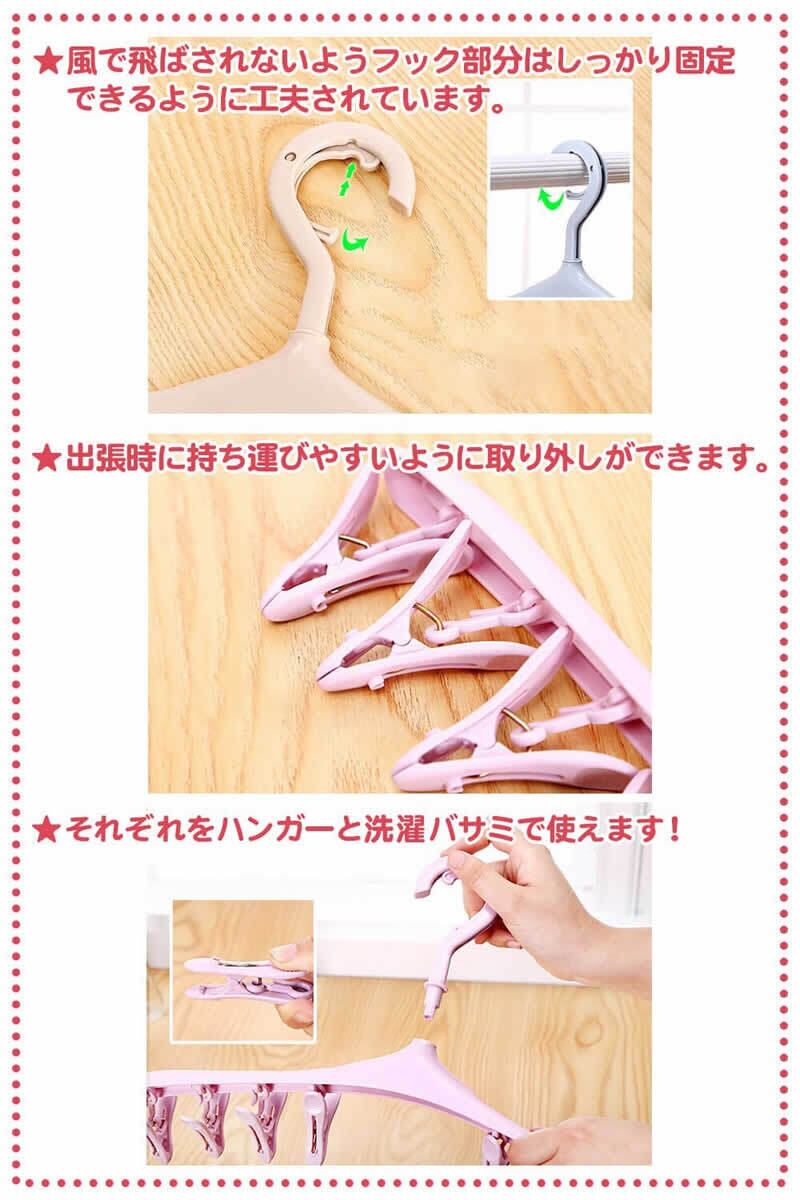 ★風で飛ばされないようフック部分はしっかり固定できるように工夫されています。

★出張時に持ち運びやすいように取り外しができます。

★それぞれをハンガーと洗濯バサミで使えます！