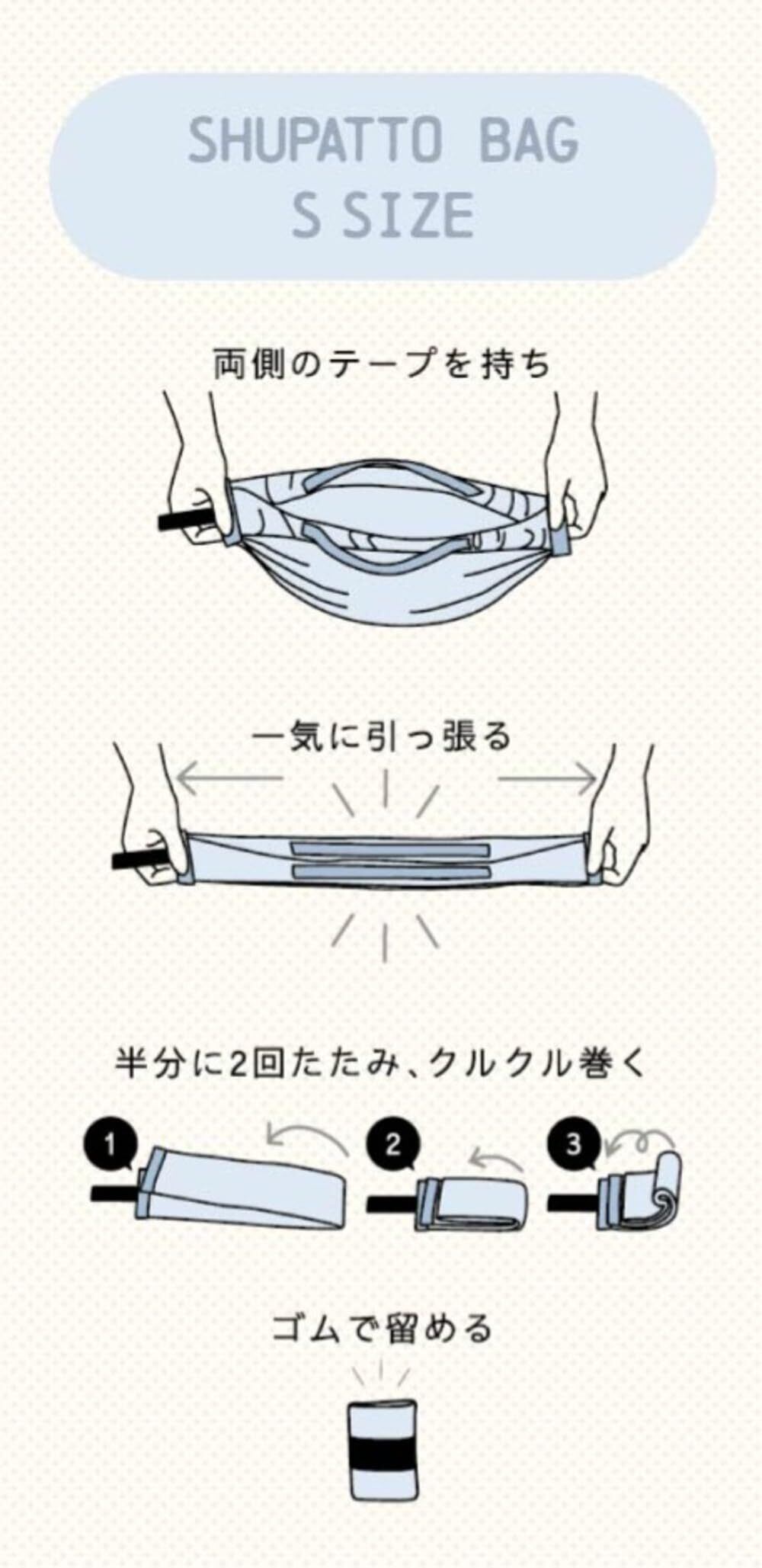 SHUPATTO BAG
S SIZE

両側のテープを持ち

一気に引っ張る

半分に2回たたみ、クルクル巻く

1

2

3

ゴムで留める