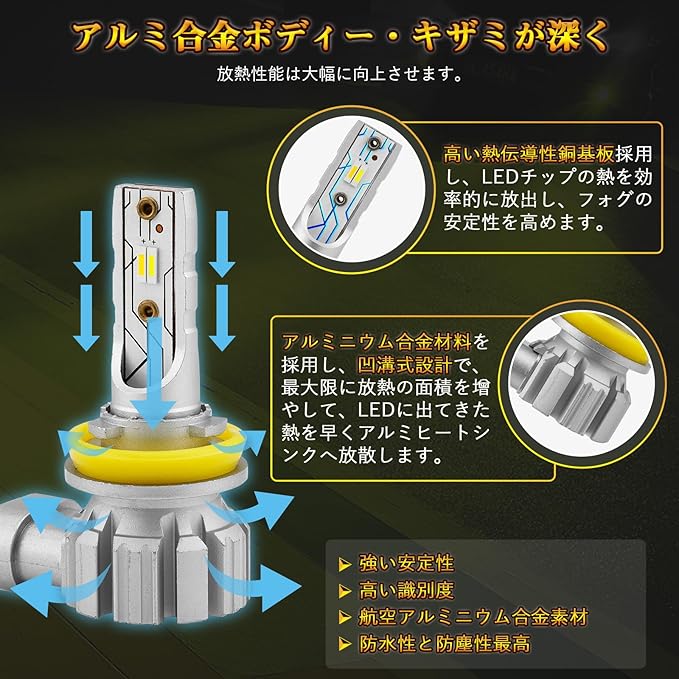 アルミ合金ボディー・キザミが深く

放熱性能は大幅に向上させます。

高い熱伝導性銅基板採用し、LEDチップの熱を効率的に放出し、フォグの安定性を高めます。

アルミニウム合金材料を採用し、凹溝式設計で、最大限に放熱の面積を増やして、LEDに出てきた熱を早くアルミヒートシンクへ放散します。

▶ 強い安定性
▶ 高い識別度
▶ 航空アルミニウム合金素材
▶ 防水性と防塵性最高