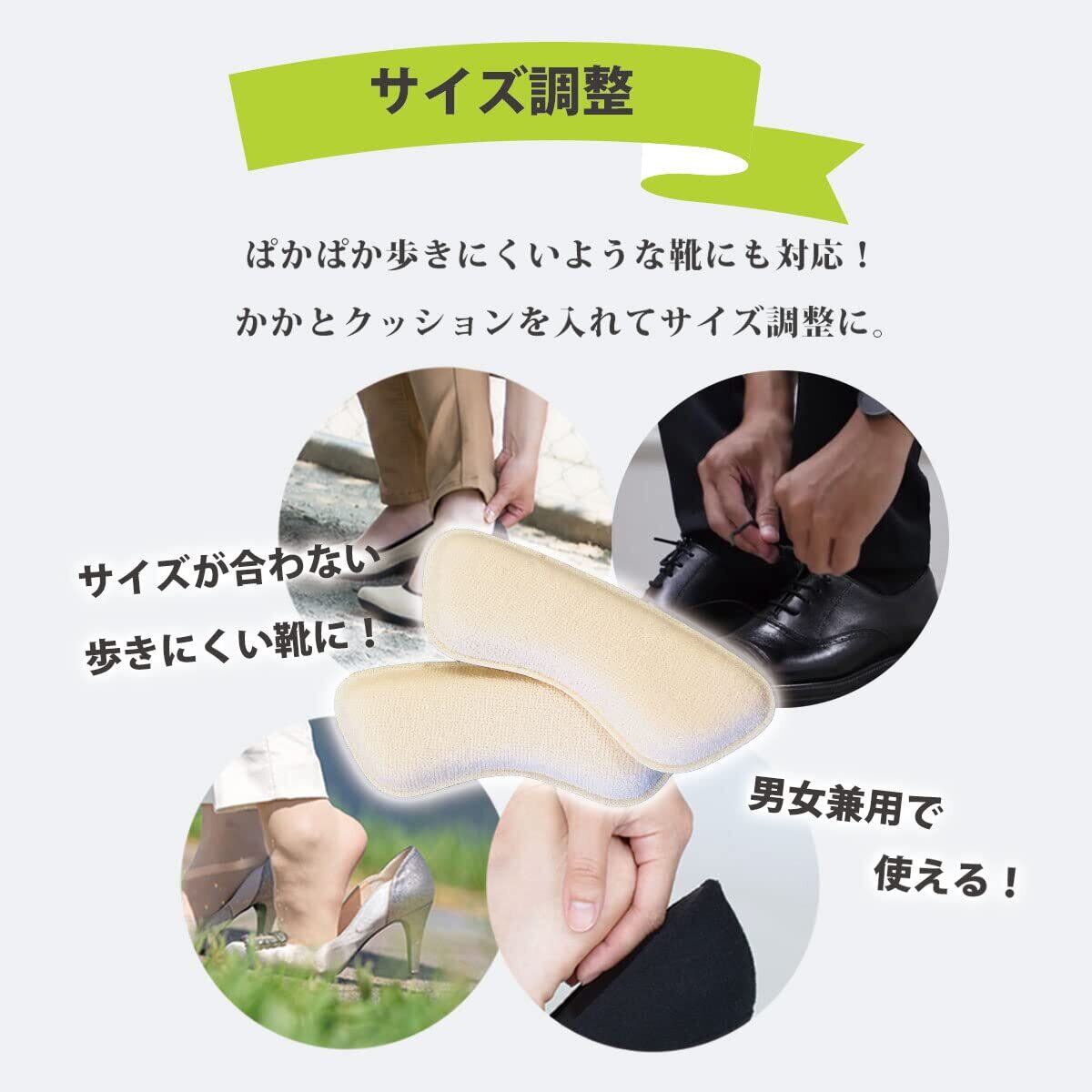 サイズ調整

ぱかぱか歩きにくいような靴にも対応！

かかとクッションを入れてサイズ調整に。

サイズが合わない

歩きにくい靴に！

男女兼用で

使える！