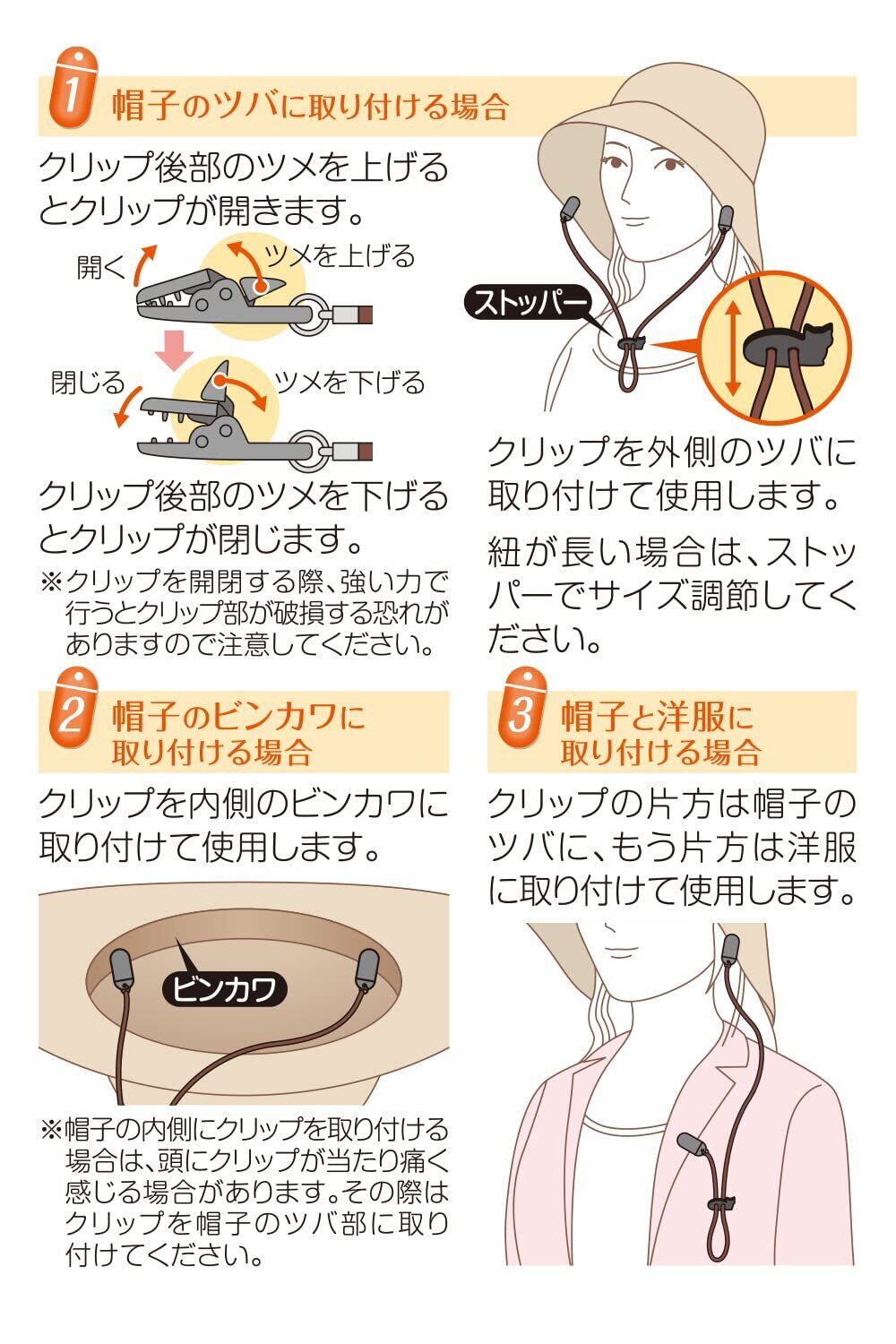 1 帽子のツバに取り付ける場合

クリップ後部のツメを上げるとクリップが開きます。

開く

ツメを上げる

閉じる

ツメを下げる

クリップ後部のツメを下げるとクリップが閉じます。

※クリップを開閉する際、強い力で行うとクリップ部が破損する恐れがありますので注意してください。

ストッパー

クリップを外側のツバに取り付けて使用します。

紐が長い場合は、ストッパーでサイズ調節してください。

2 帽子のビンカワに取り付ける場合

クリップを内側のビンカワに取り付けて使用します。

ビンカワ

※帽子の内側にクリップを取り付ける場合は、頭にクリップが当たり痛く感じる場合があります。その際はクリップを帽子のツバ部に取り付けてください。

3 帽子と洋服に取り付ける場合

クリップの片方は帽子のツバに、もう片方は洋服に取り付けて使用します。