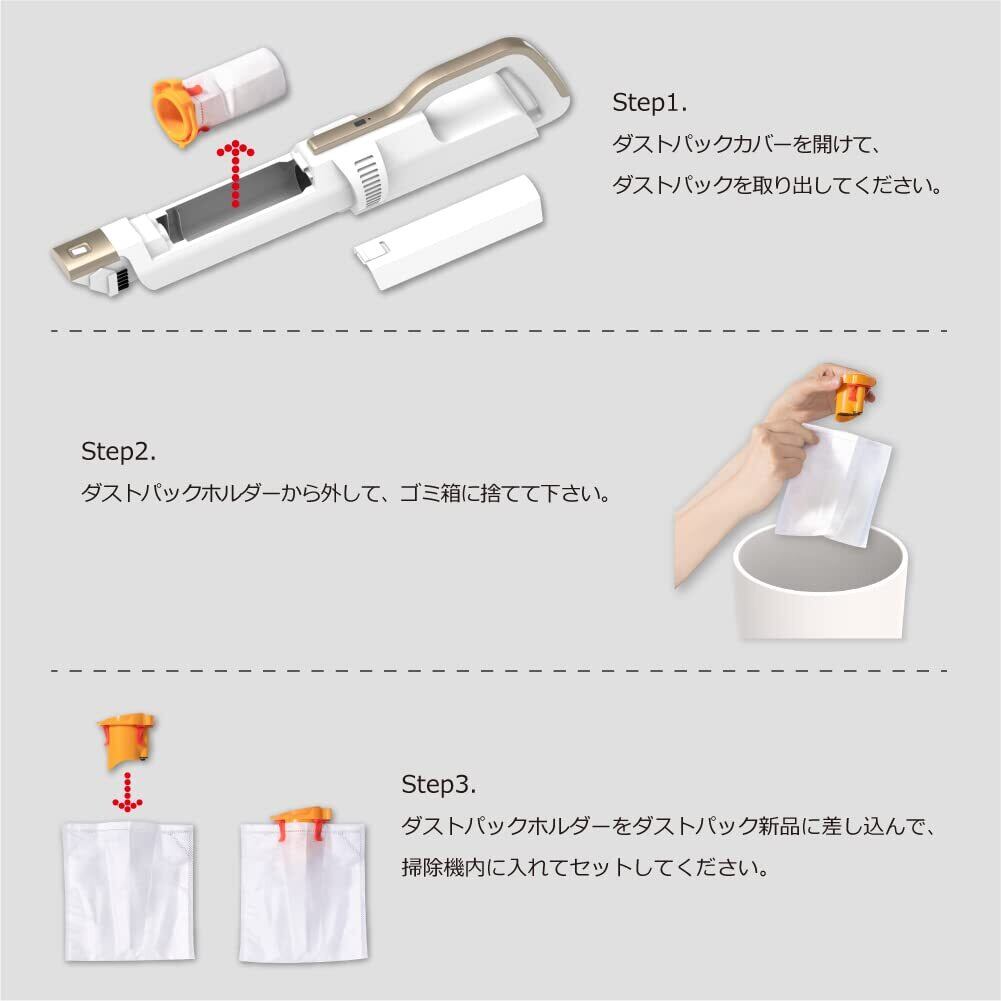 Step1.
ダストパックカバーを開けて、
ダストパックを取り出してください。

Step2.
ダストパックホルダーから外して、ゴミ箱に捨てて下さい。

Step3.
ダストパックホルダーをダストパック新品に差し込んで、
掃除機内に入れてセットしてください。