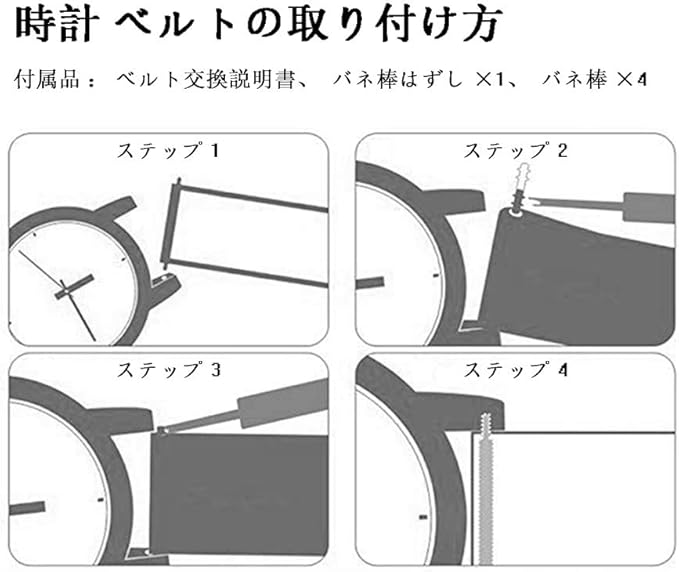 時計 ベルトの取り付け方

付属品： ベルト交換説明書、 バネ棒はずし ×1、 バネ棒 ×4

ステップ 1

ステップ 2

ステップ 3

ステップ 4