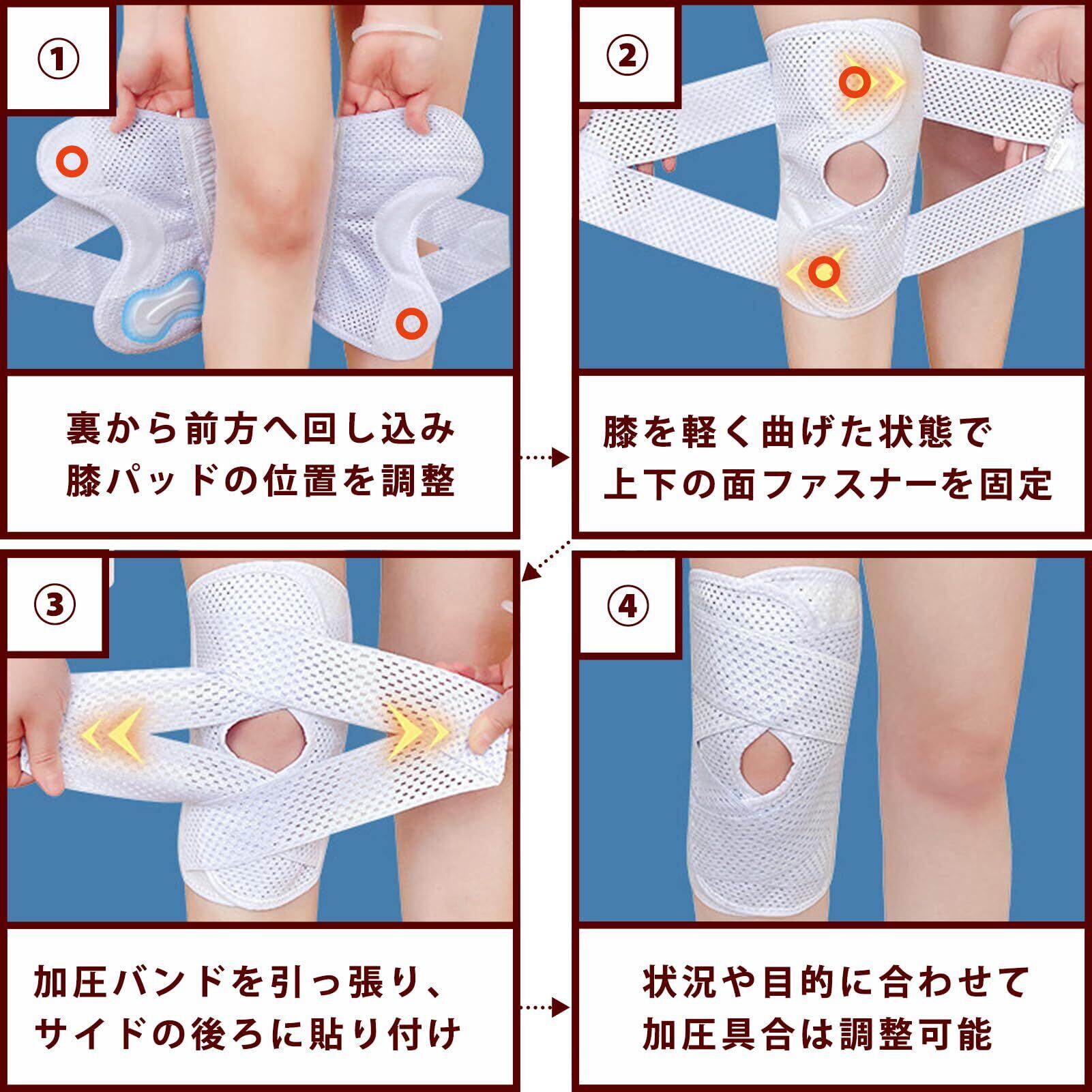 ①

裏から前方へ回し込み
膝パッドの位置を調整

②

膝を軽く曲げた状態で
上下の面ファスナーを固定

③

加圧バンドを引っ張り、
サイドの後ろに貼り付け

④

状況や目的に合わせて
加圧具合は調整可能