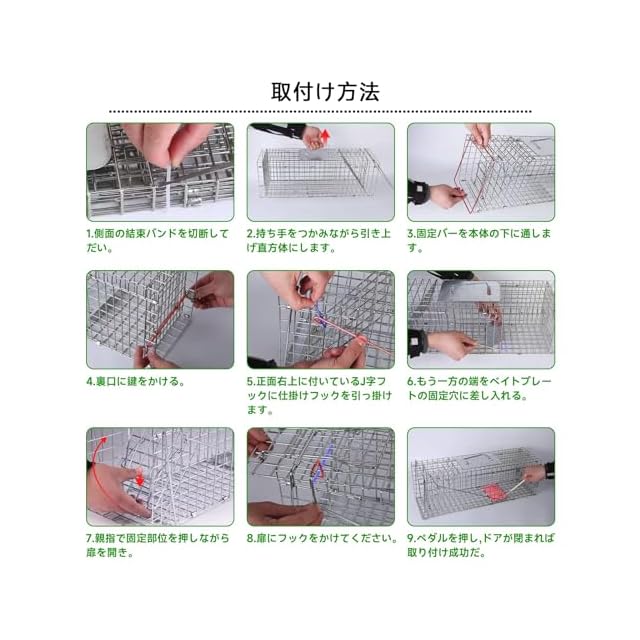 取付け方法

1.側面の結束バンドを切断してだい。

2.持ち手をつかみながら引き上げ直方体にします。

3.固定バーを本体の下に通します。

4.裏口に鍵をかける。

5.正面右上に付いているJ字フックに仕掛けフックを引っ掛けます。

6.もう一方の端をベイトプレートの固定穴に差し入れる。

7.親指で固定部位を押しながら扉を開き。

8.扉にフックをかけてください。

9.ペダルを押し,ドアが閉まれば取り付け成功だ。