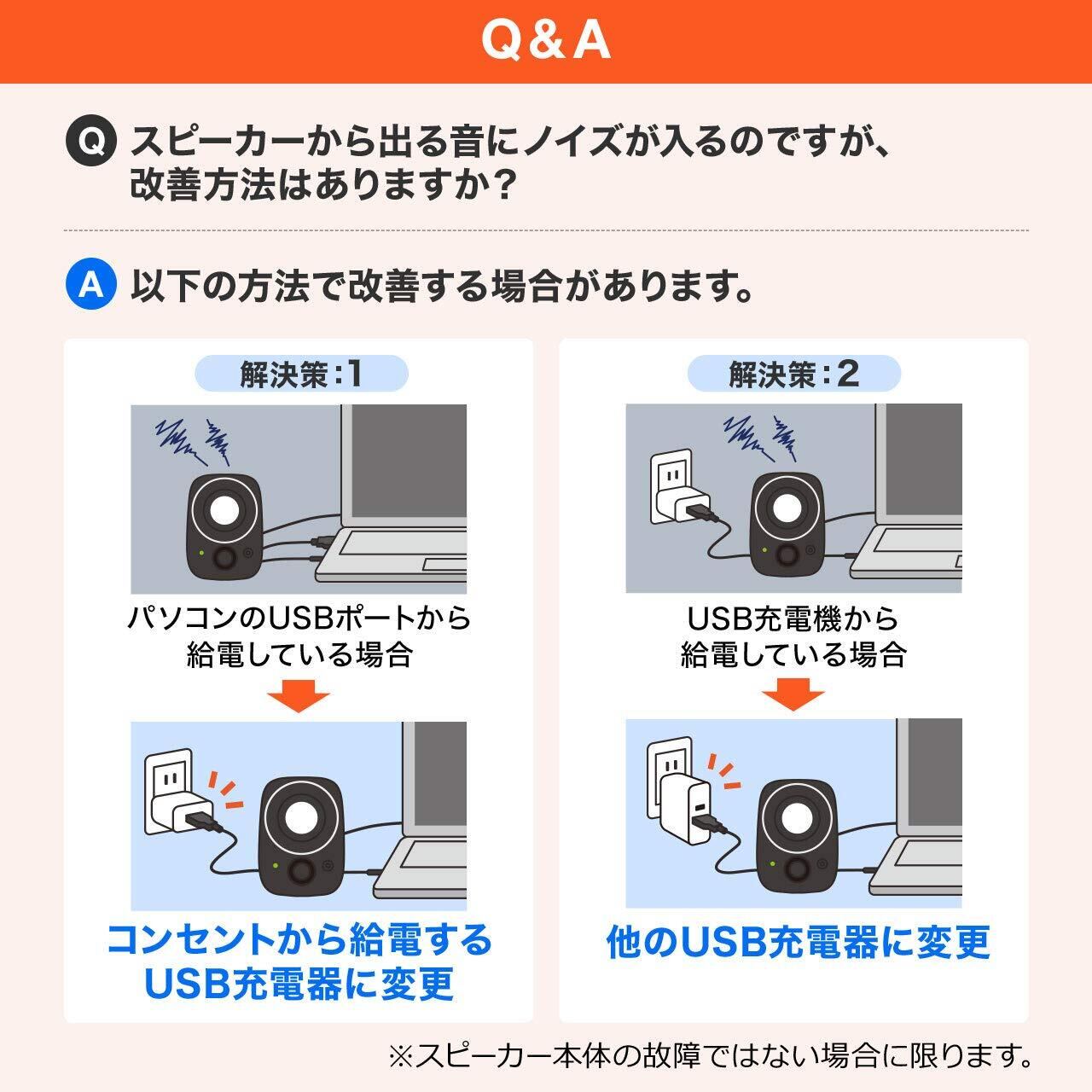 Q&A

Q スピーカーから出る音にノイズが入るのですが、改善方法はありますか?

A 以下の方法で改善する場合があります。

解決策：1

パソコンのUSBポートから給電している場合

コンセントから給電するUSB充電器に変更

解決策：2

USB充電機から給電している場合

他のUSB充電器に変更

※スピーカー本体の故障ではない場合に限ります。