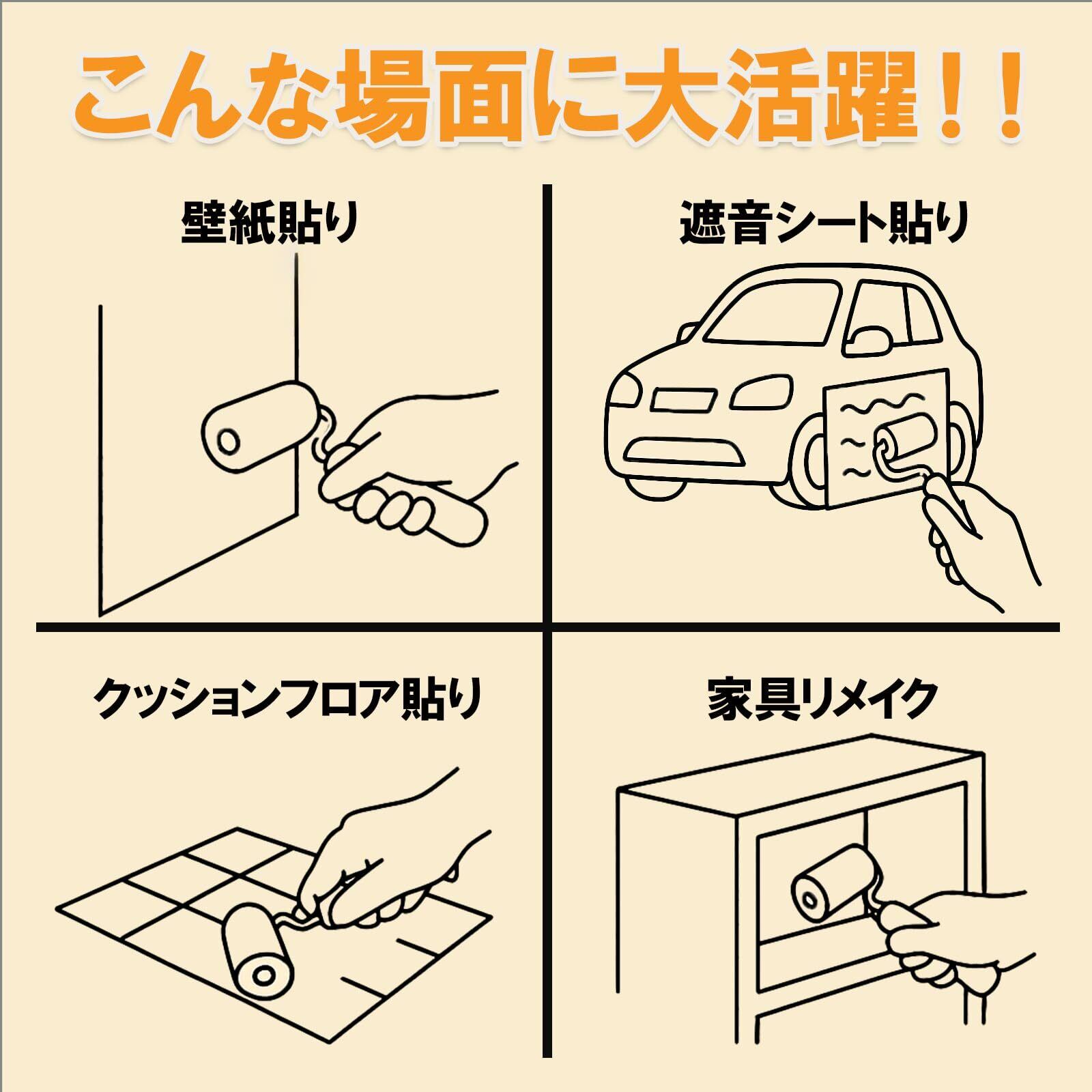 こんな場面に大活躍！！

壁紙貼り

遮音シート貼り

クッションフロア貼り

家具リメイク