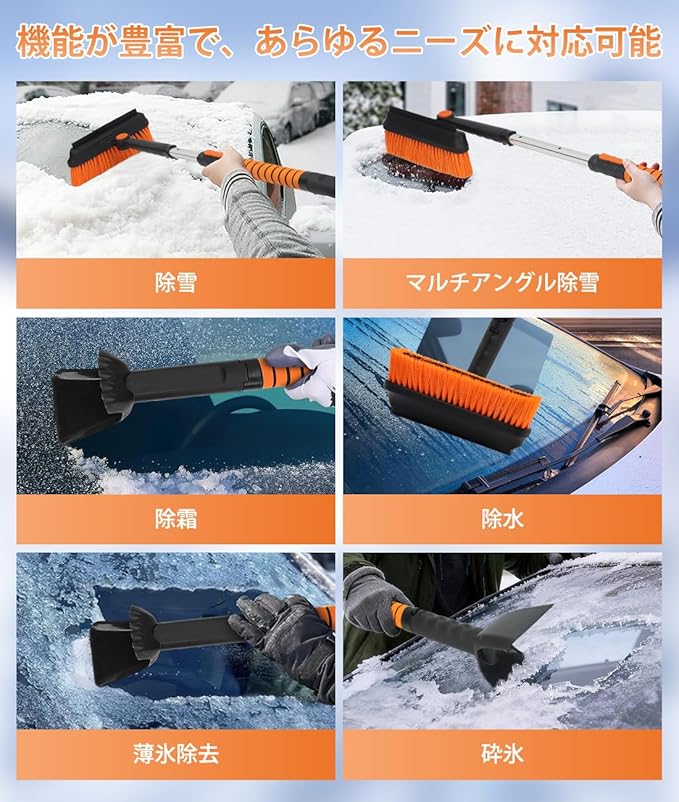 機能が豊富で、あらゆるニーズに対応可能

除雪

マルチアングル除雪

除霜

除水

薄氷除去

砕氷