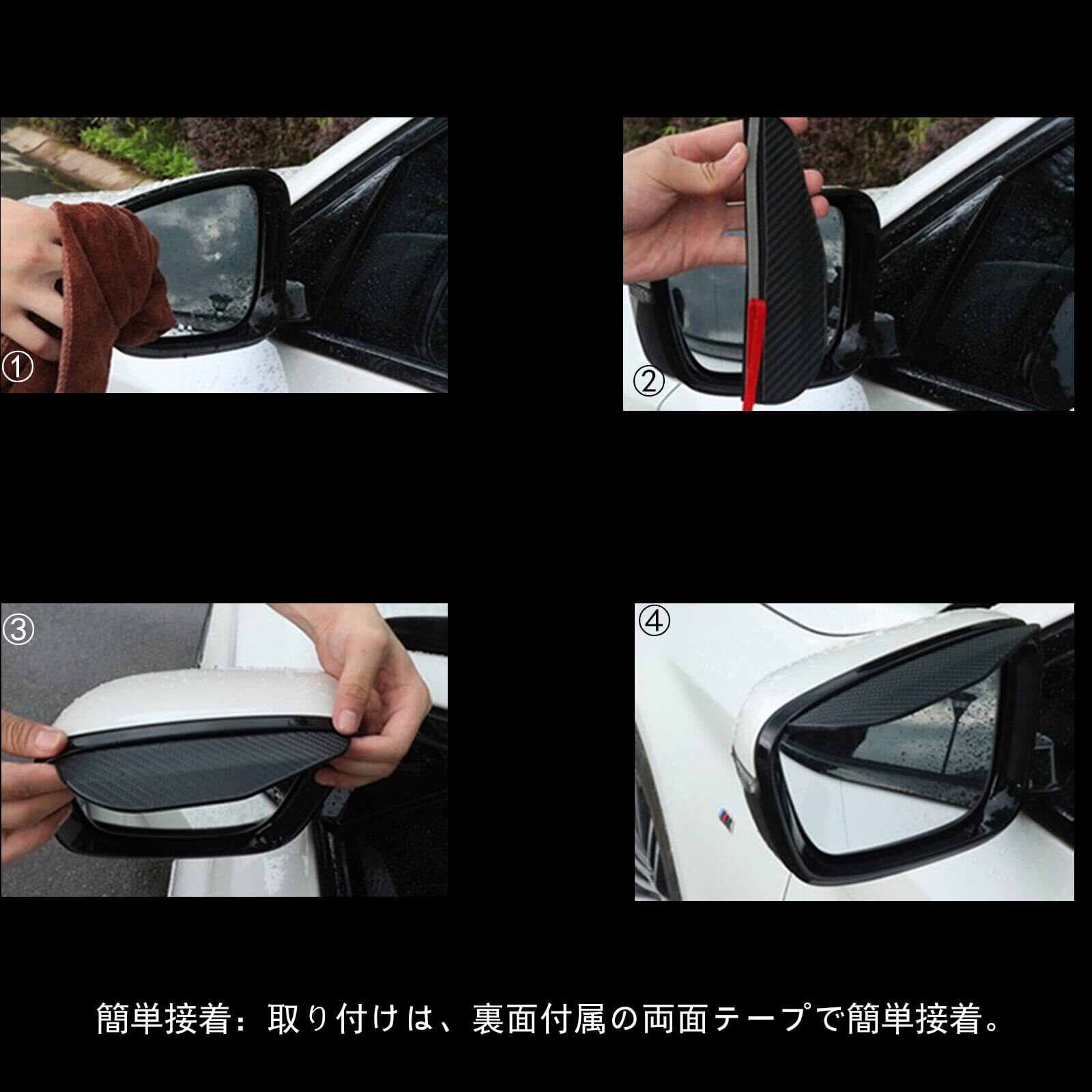 ①

②

③

④

簡単接着：取り付けは、裏面付属の両面テープで簡単接着。