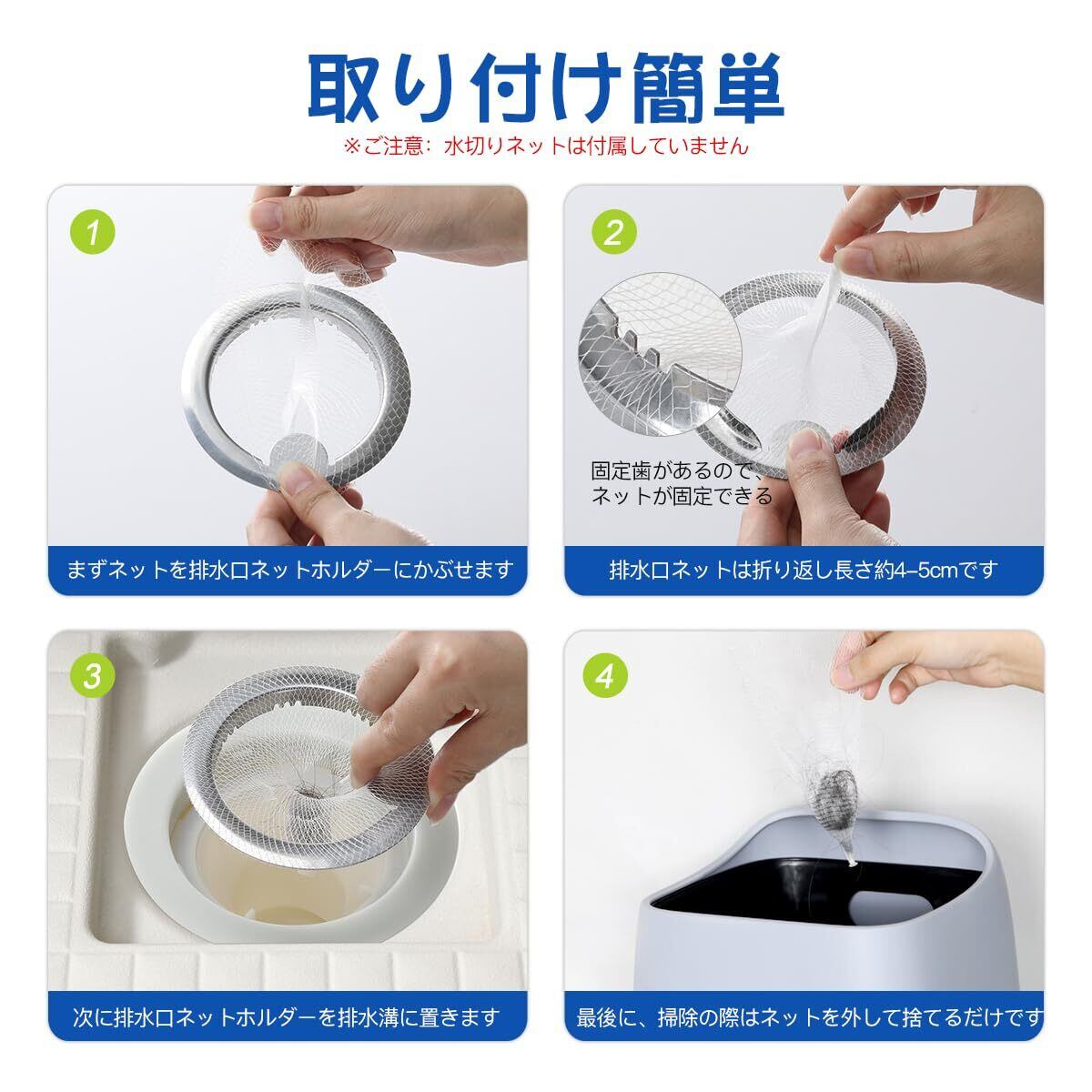 取り付け簡単

※ご注意：水切りネットは付属していません

1

まずネットを排水口ネットホルダーにかぶせます

2

固定歯があるので、ネットが固定できる

排水口ネットは折り返し長さ約4–5cmです

3

次に排水口ネットホルダーを排水溝に置きます

4

最後に、掃除の際はネットを外して捨てるだけです