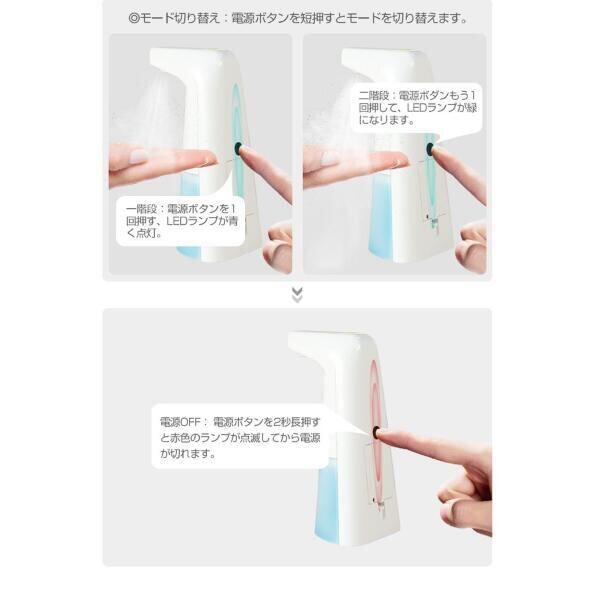 ◎モード切り替え：電源ボタンを短押すとモードを切り替えます。

一階段：電源ボタンを1回押す、LEDランプが青く点灯。

二階段：電源ボタンもう1回押して、LEDランプが緑になります。

電源OFF： 電源ボタンを2秒長押すと赤色のランプが点滅してから電源が切れます。