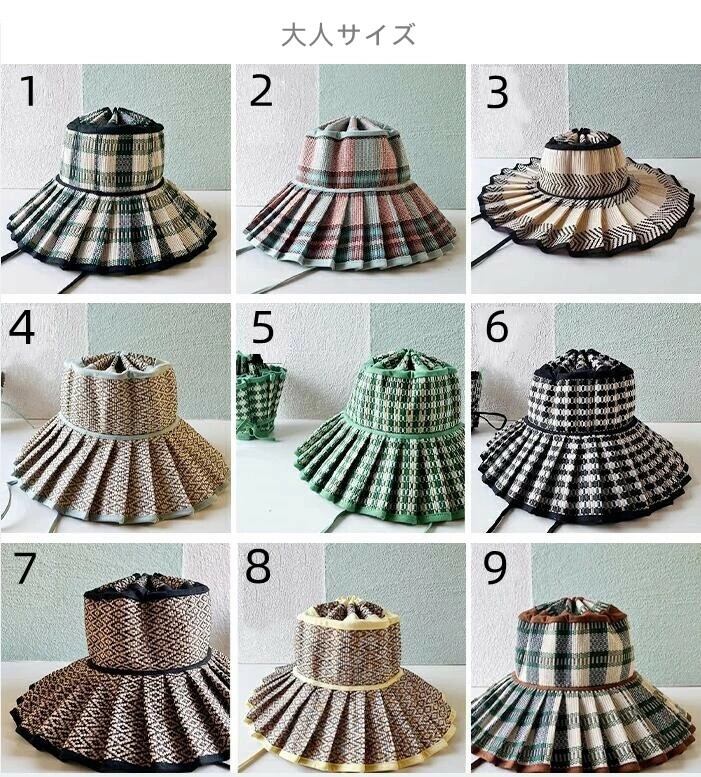 大人サイズ

1

2

3

4

5

6

7

8

9