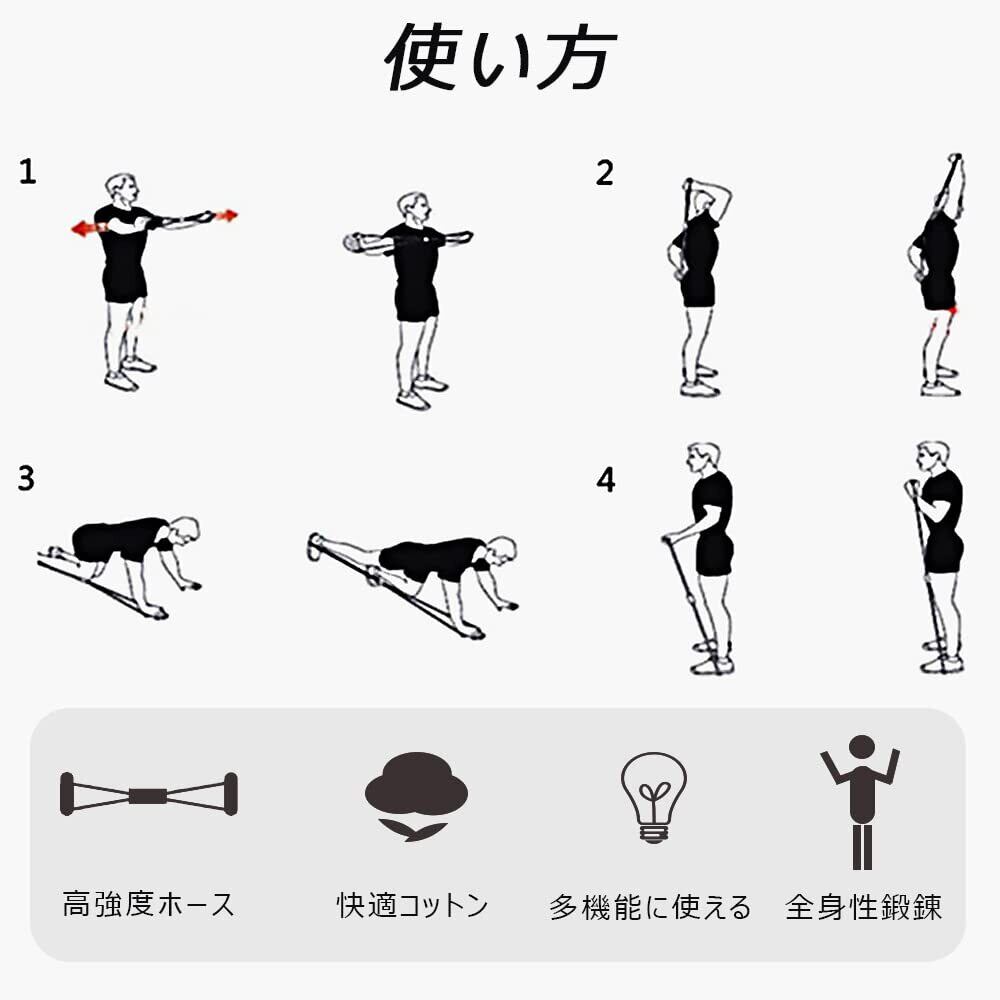 使い方

1

2

3

4

高強度ホース

快適コットン

多機能に使える

全身性鍛錬