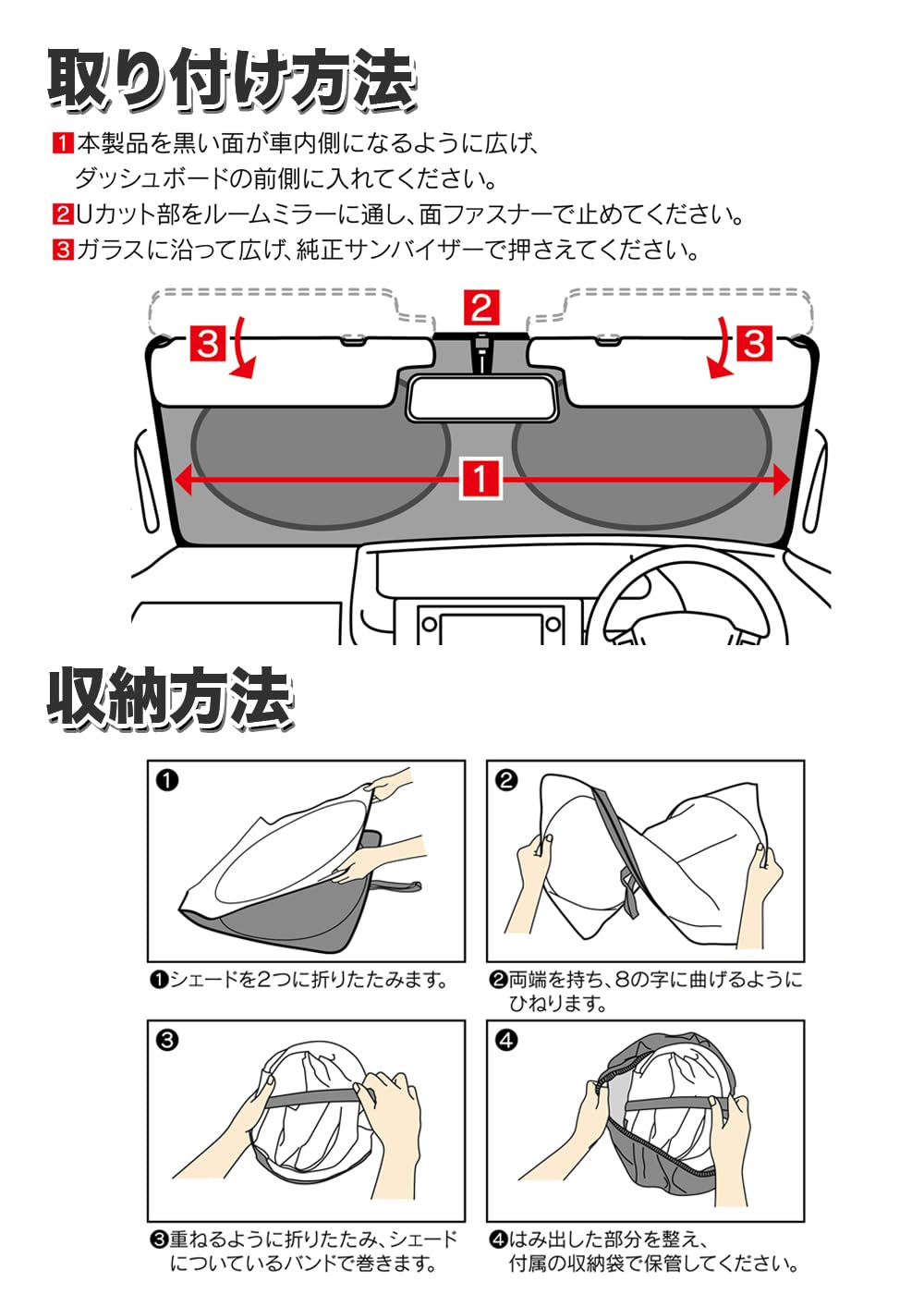 取り付け方法

1 本製品を黒い面が車内側になるように広げ、ダッシュボードの前側に入れてください。

2 Uカット部をルームミラーに通し、面ファスナーで止めてください。

3 ガラスに沿って広げ、純正サンバイザーで押さえてください。

3 2 3

1

収納方法

❶

❶シェードを2つに折りたたみます。

❷

❷両端を持ち、8の字に曲げるようにひねります。

❸

❸重ねるように折りたたみ、シェードについているバンドで巻きます。

❹

❹はみ出した部分を整え、付属の収納袋で保管してください。