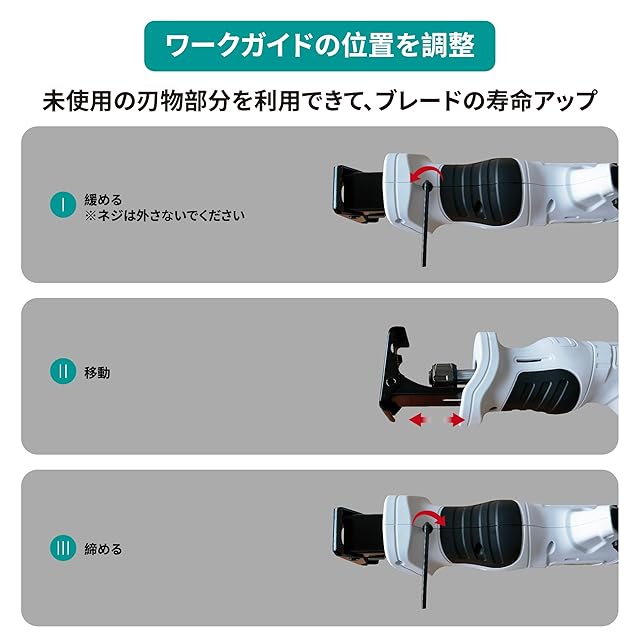 ワークガイドの位置を調整

未使用の刃物部分を利用できて、ブレードの寿命アップ

I 緩める
※ネジは外さないでください

II 移動

III 締める