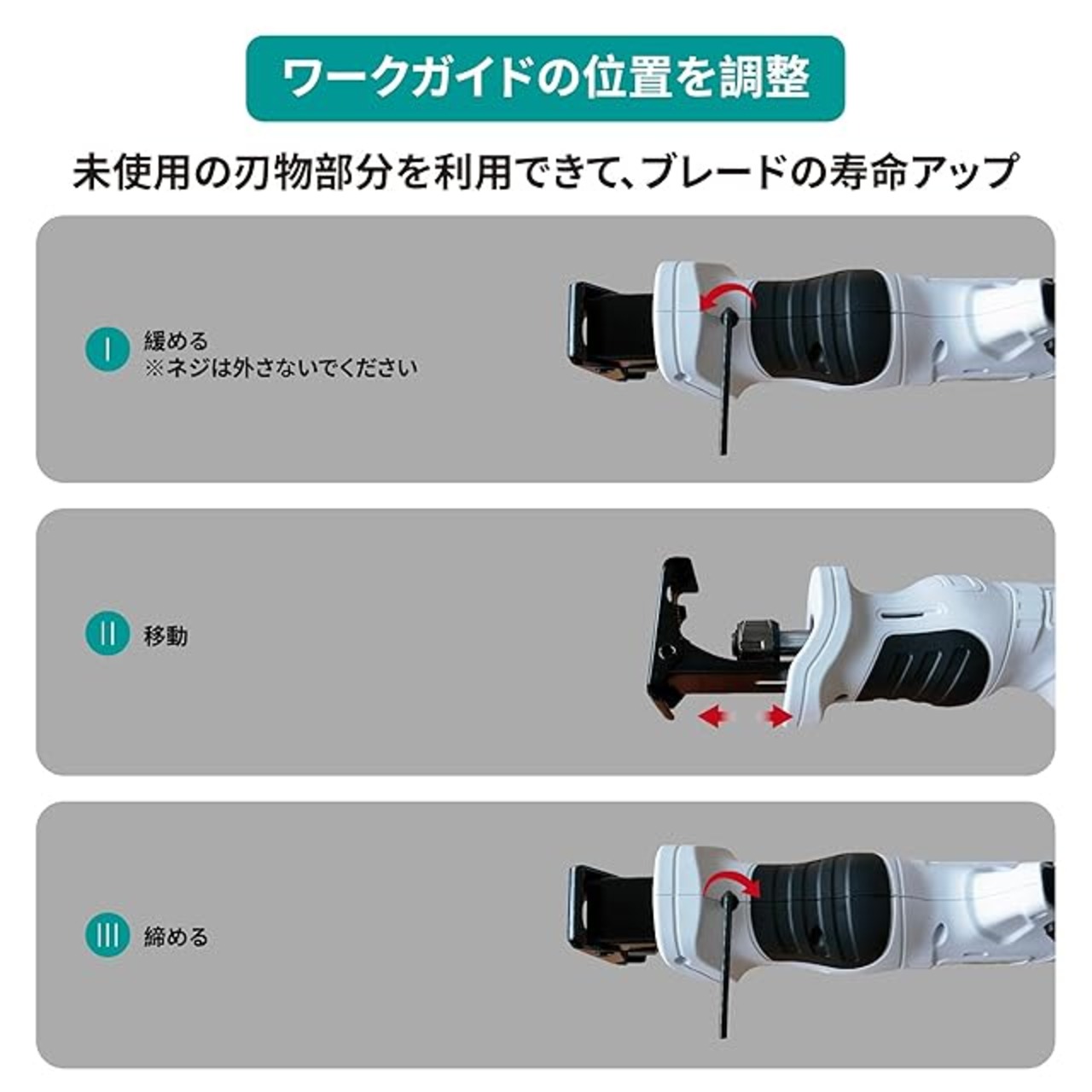 ワークガイドの位置を調整

未使用の刃物部分を利用できて、ブレードの寿命アップ

I 緩める
※ネジは外さないでください

II 移動

III 締める