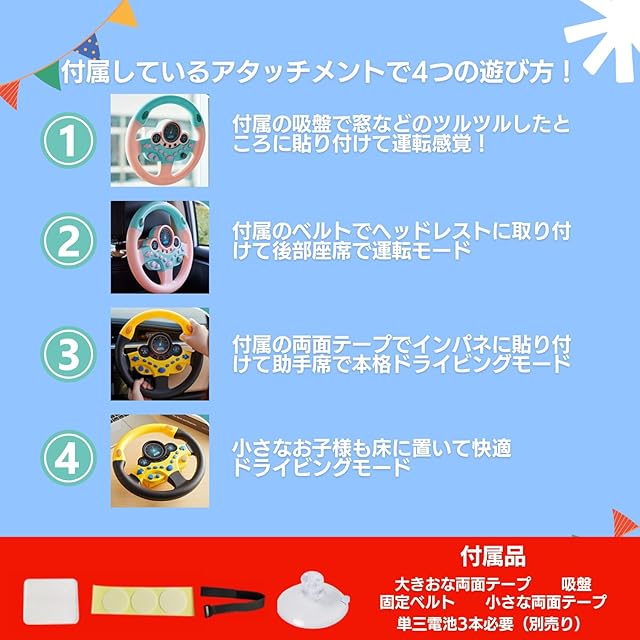 付属しているアタッチメントで4つの遊び方！

1
付属の吸盤で窓などのツルツルしたところに貼り付けて運転感覚！

2
付属のベルトでヘッドレストに取り付けて後部座席で運転モード

3
付属の両面テープでインパネに貼り付けて助手席で本格ドライビングモード

4
小さなお子様も床に置いて快適ドライビングモード

付属品
大きおな両面テープ　吸盤
固定ベルト　小さな両面テープ
単三電池3本必要（別売り）