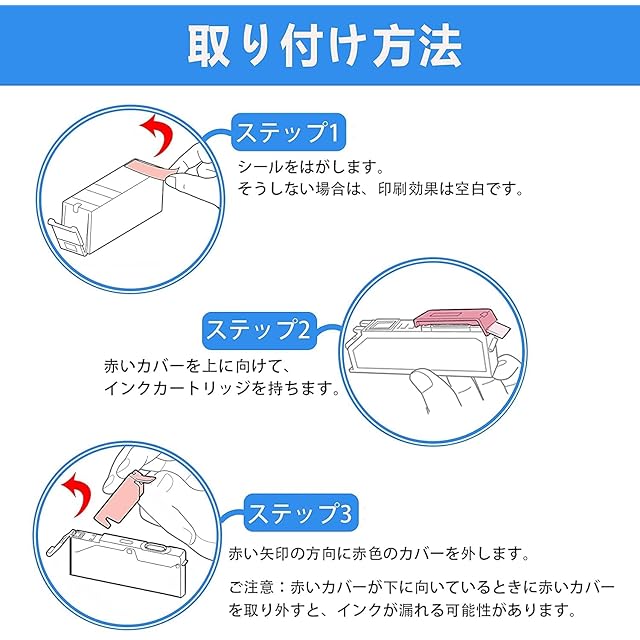 取り付け方法

ステップ1
シールをはがします。
そうしない場合は、印刷効果は空白です。

ステップ2
赤いカバーを上に向けて、
インクカートリッジを持ちます。

ステップ3
赤い矢印の方向に赤色のカバーを外します。

ご注意：赤いカバーが下に向いているときに赤いカバーを取り外すと、インクが漏れる可能性があります。