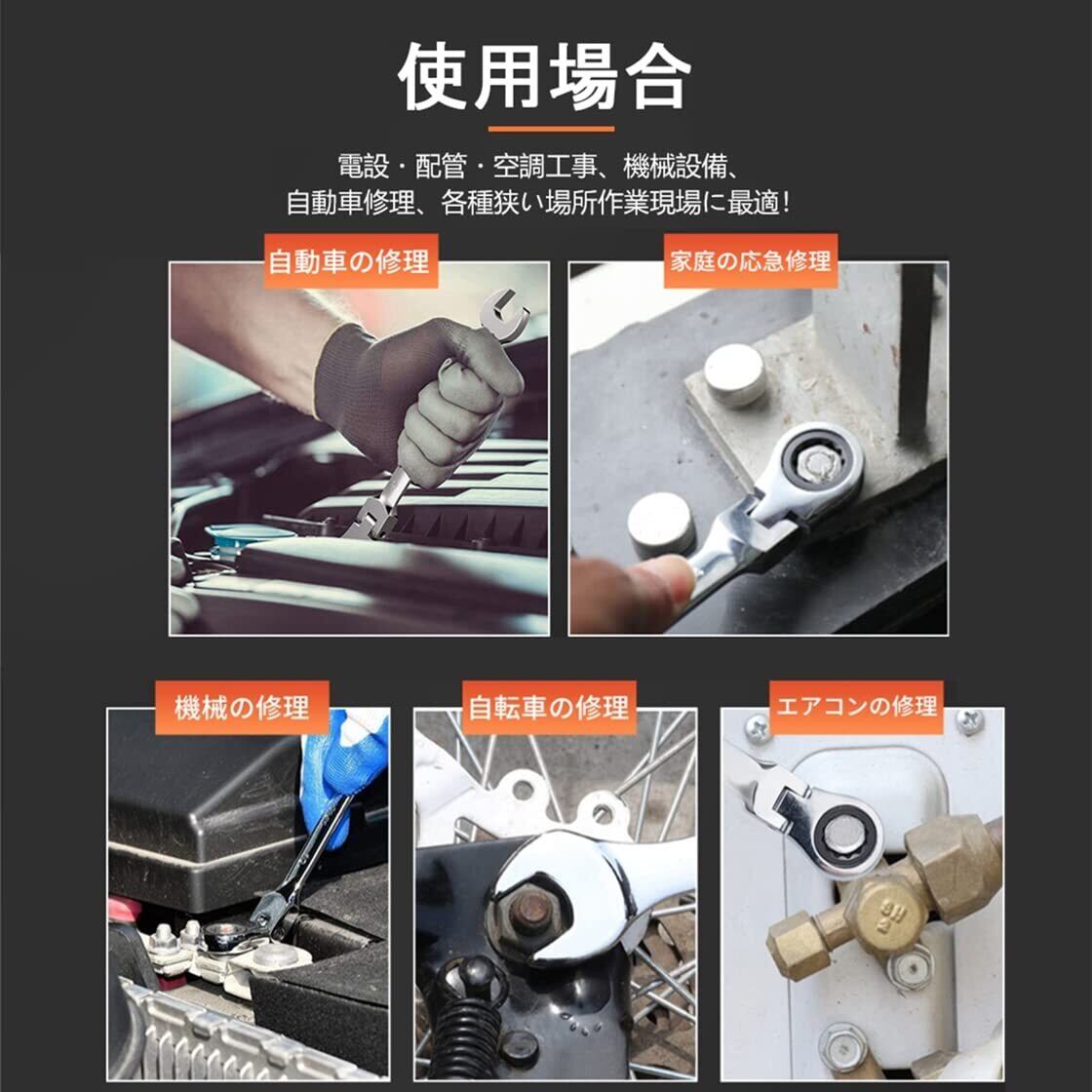 使用場合

電設・配管・空調工事、機械設備、
自動車修理、各種狭い場所作業現場に最適！

自動車の修理

家庭の応急修理

機械の修理

自転車の修理

エアコンの修理