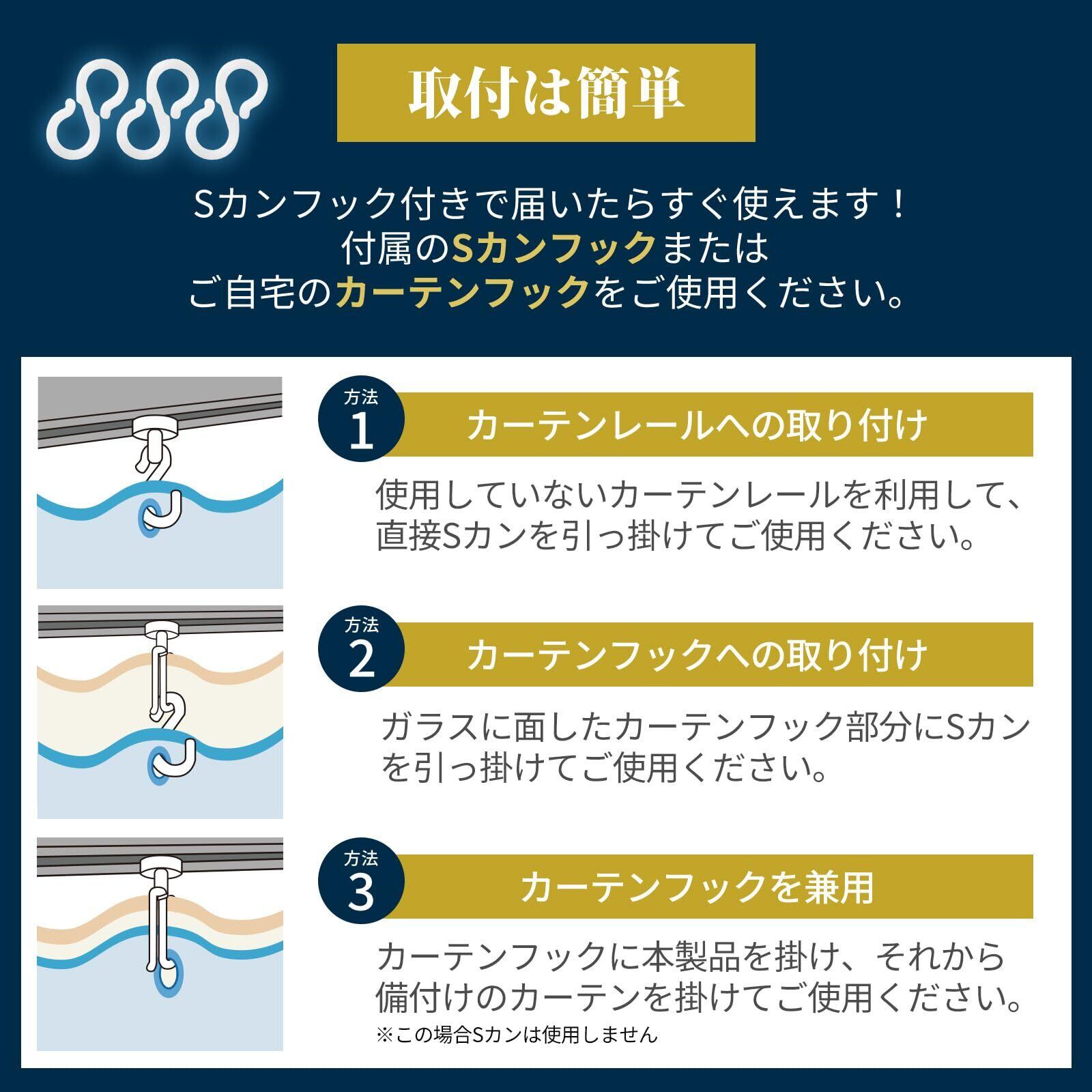 取付は簡単

Sカンフック付きで届いたらすぐ使えます！
付属のSカンフックまたは
ご自宅のカーテンフックをご使用ください。

方法
1
カーテンレールへの取り付け

使用していないカーテンレールを利用して、直接Sカンを引っ掛けてご使用ください。

方法
2
カーテンフックへの取り付け

ガラスに面したカーテンフック部分にSカンを引っ掛けてご使用ください。

方法
3
カーテンフックを兼用

カーテンフックに本製品を掛け、それから備付けのカーテンを掛けてご使用ください。
※この場合Sカンは使用しません