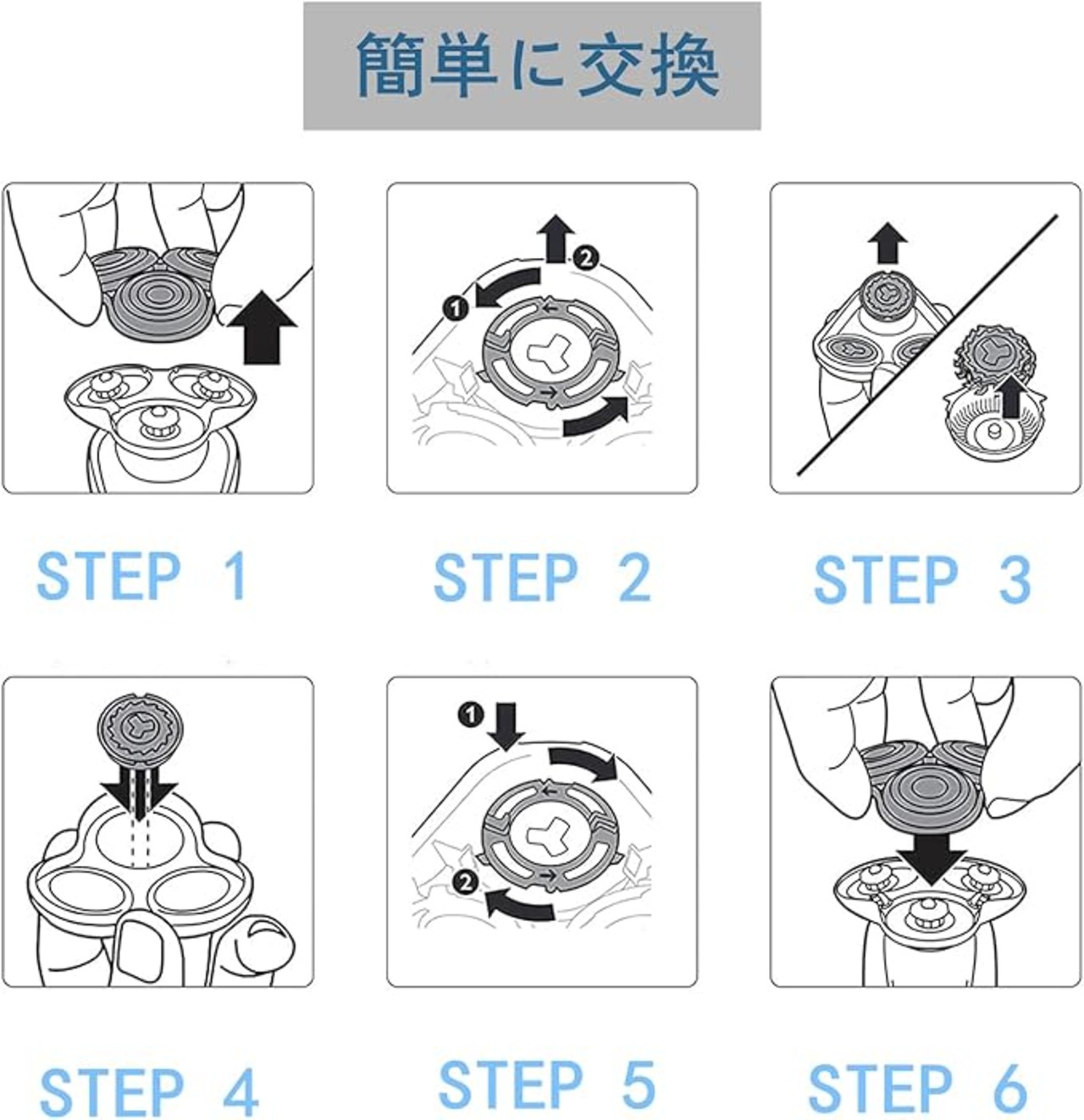 簡単に交換

2
1

STEP 1

STEP 2

STEP 3

1
2

STEP 4

STEP 5

STEP 6