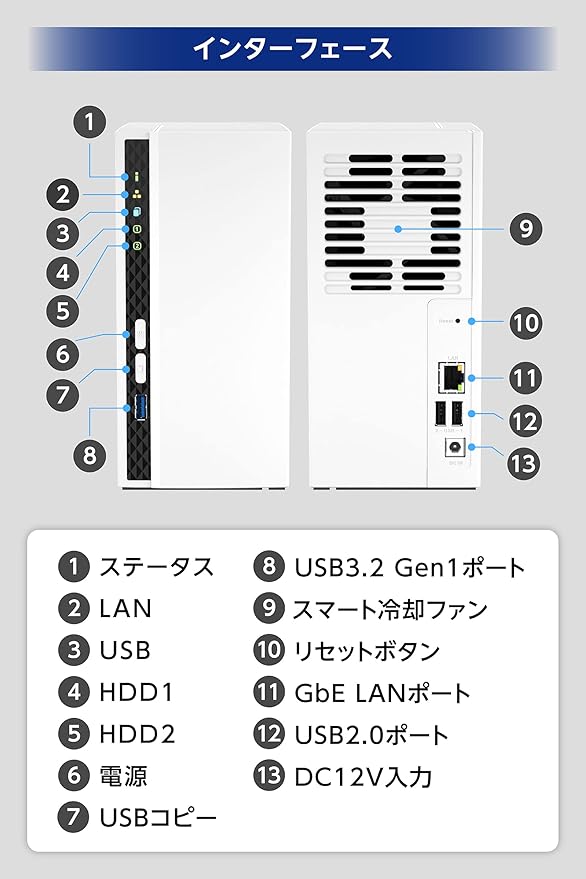 インターフェース

1
2
3
4
5
6
7
8

9
10
11
12
13

1 ステータス
2 LAN
3 USB
4 HDD1
5 HDD2
6 電源
7 USBコピー

8 USB3.2 Gen1ポート
9 スマート冷却ファン
10 リセットボタン
11 GbE LANポート
12 USB2.0ポート
13 DC12V入力