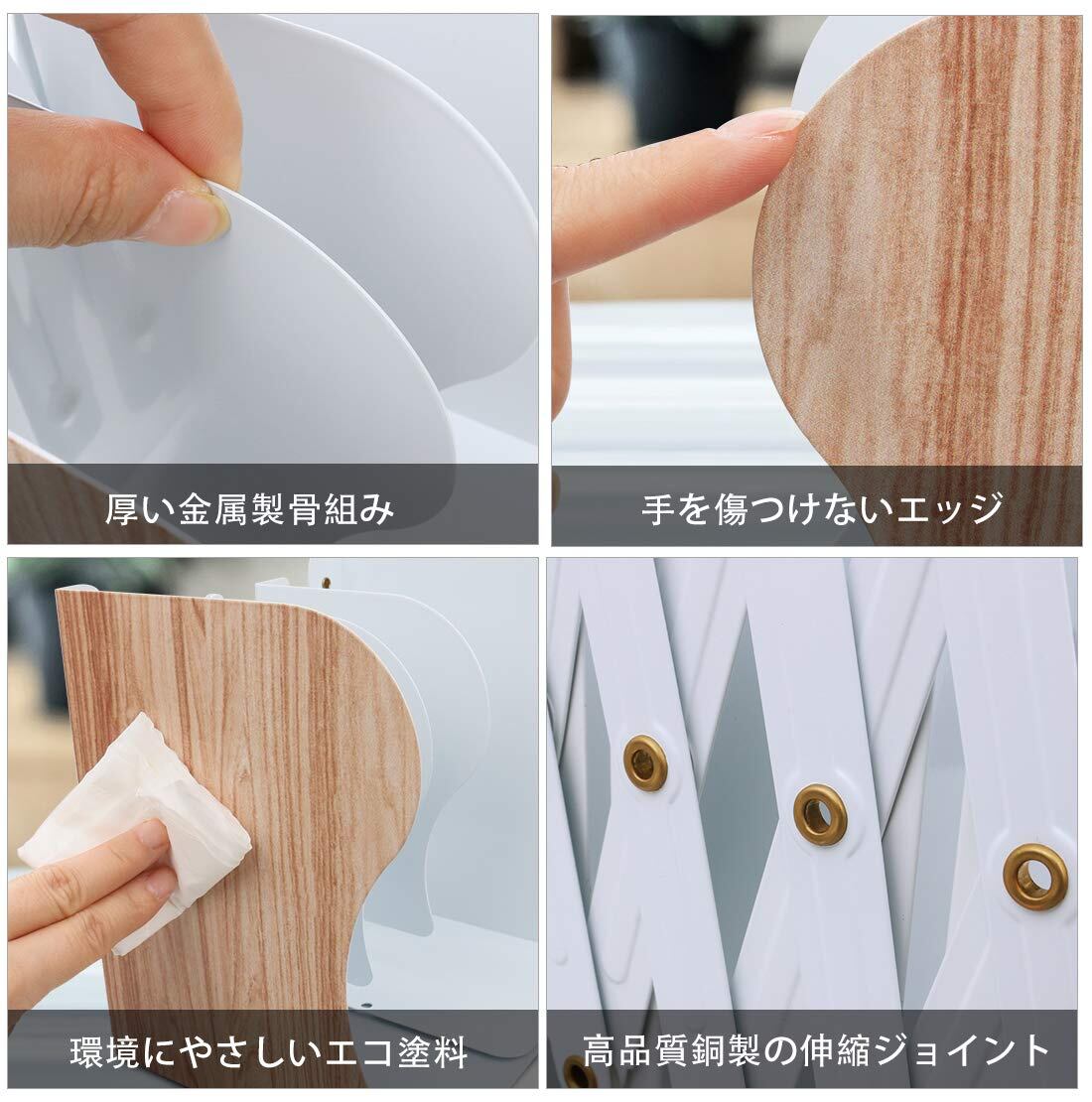 厚い金属製骨組み

手を傷つけないエッジ

環境にやさしいエコ塗料

高品質銅製の伸縮ジョイント